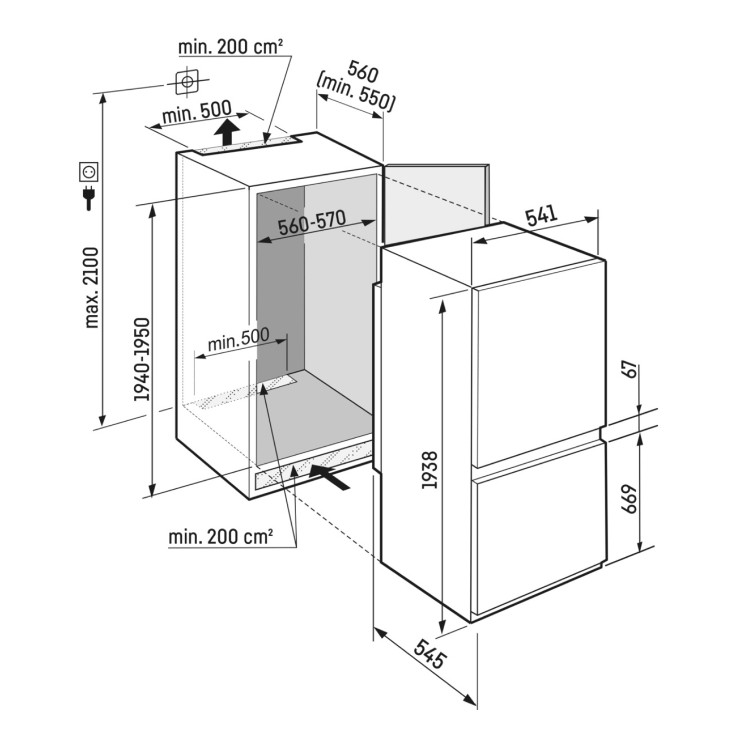 min. 200 cm²

560 (min. 550)

min. 500

max. 2100

560-570

541

1940-1950

min.500

67

1938

669

min. 200 cm²

545