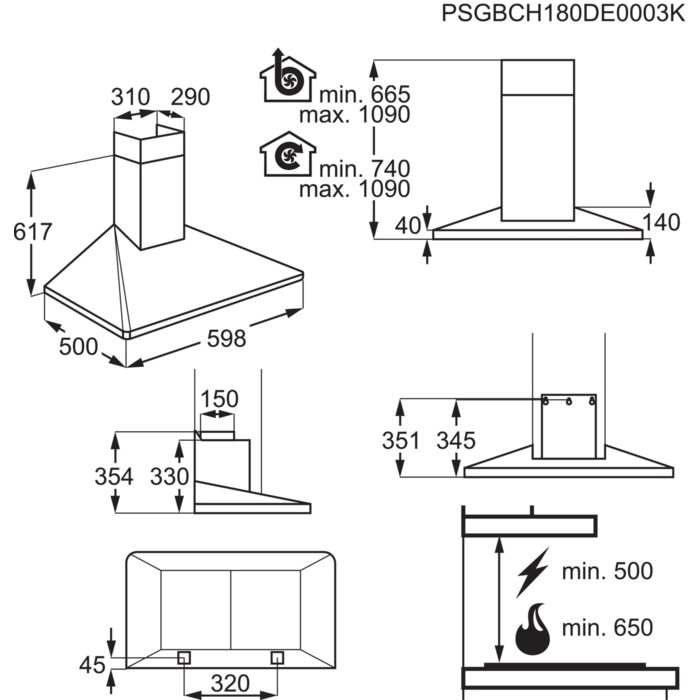 PSGBCH180DE0003K

310 290

617

500 598

min. 665
max. 1090

min. 740
max. 1090

40 140

150

354 330

351 345

45

320

min. 500

min. 650