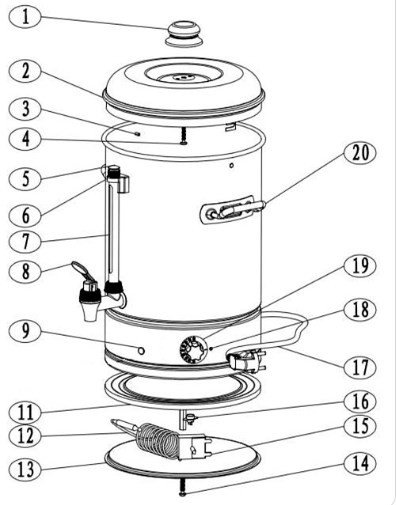 1
2
3
4
5
6
7
8
9
11
12
13
20
19
18
17
16
15
14