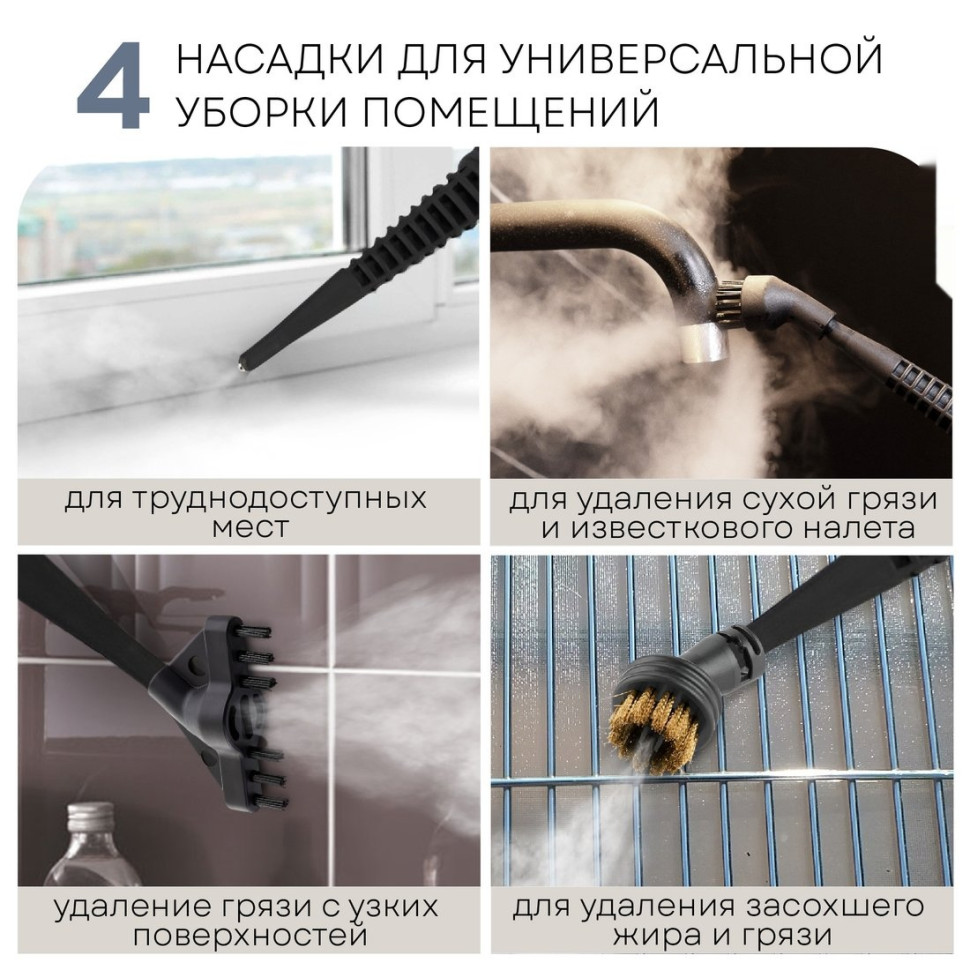 4 НАСАДКИ ДЛЯ УНИВЕРСАЛЬНОЙ УБОРКИ ПОМЕЩЕНИЙ

для труднодоступных мест

для удаления сухой грязи и известкового налета

удаление грязи с узких поверхностей

для удаления засохшего жира и грязи