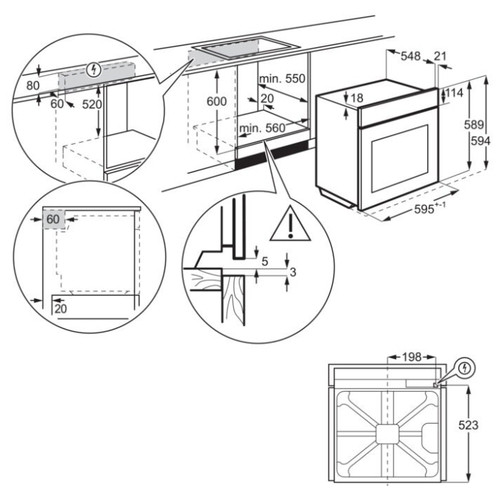 80
60
520
600
min. 550
20
min. 560
548
21
18
114
589
594
$595^{+-1}$
60
20
5
3
198
523