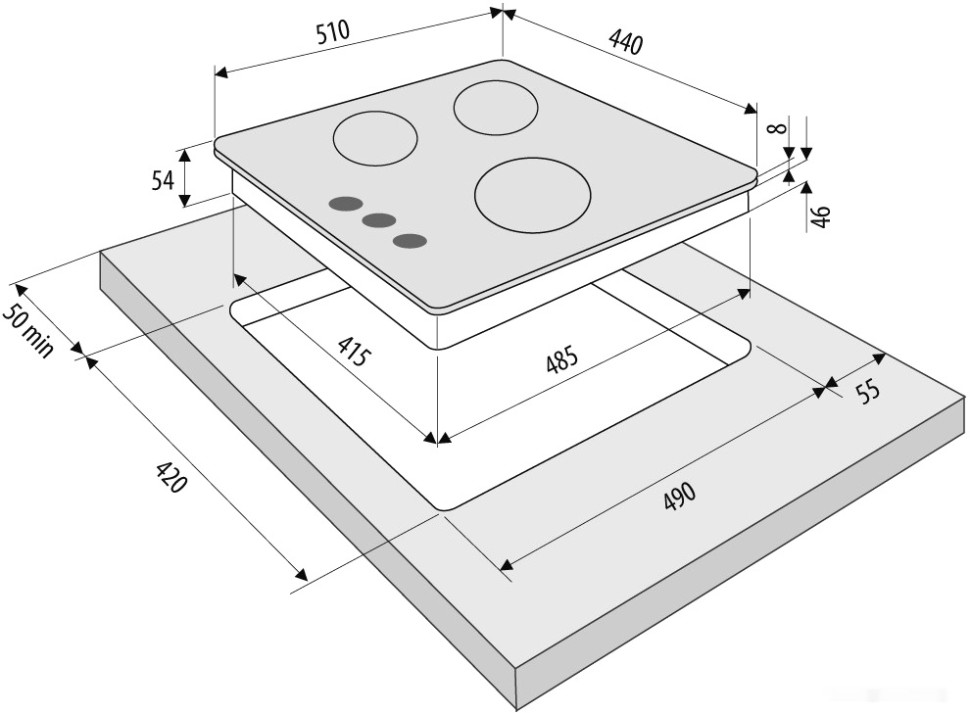 510
440
8
54
46
50 min
415
485
55
420
490