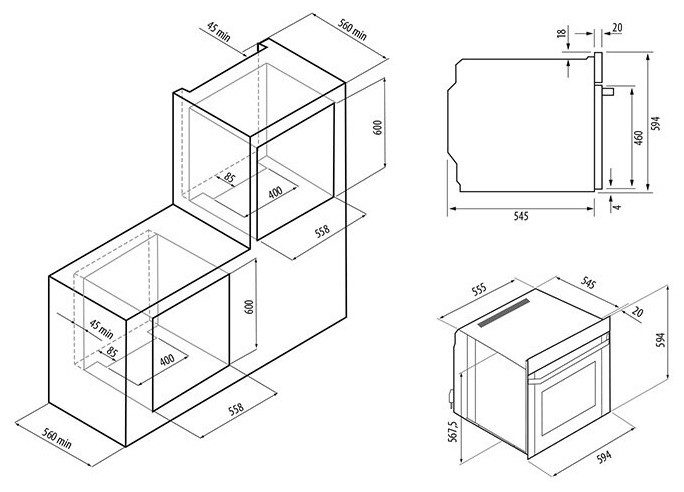 45 min
560 min
600
85
400
558
600
45 min
85
400
558
560 min
18
20
594
460
4
545
555
545
20
594
567,5
594