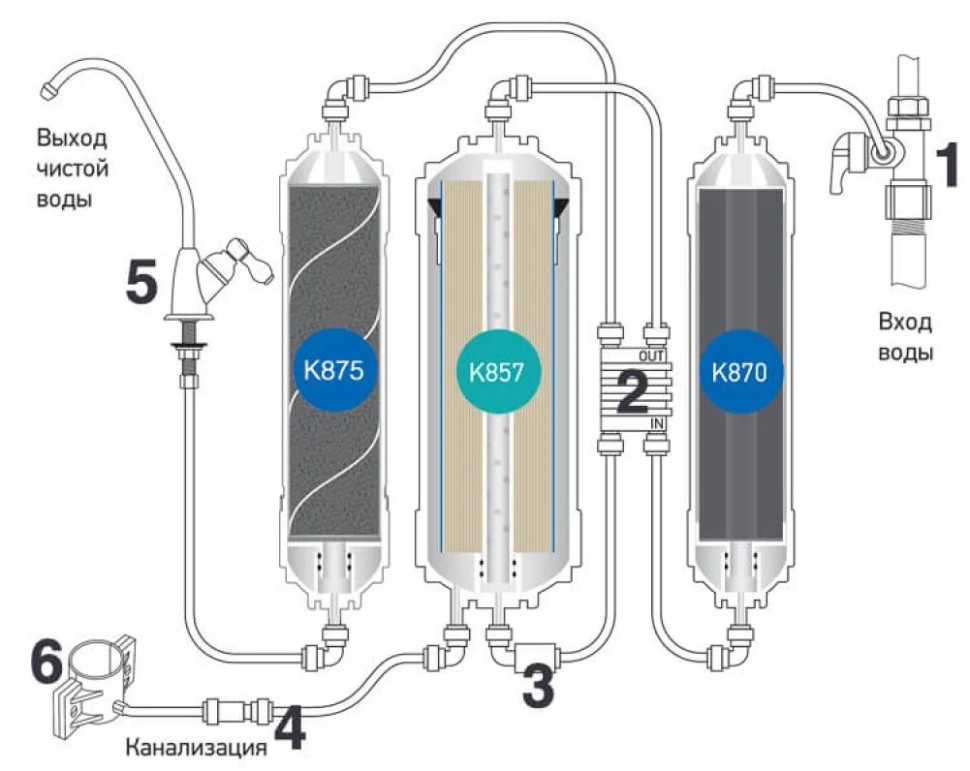 Выход чистой воды

5

K875

K857

OUT

2

IN

K870

1

Вход воды

6

Канализация

4

3