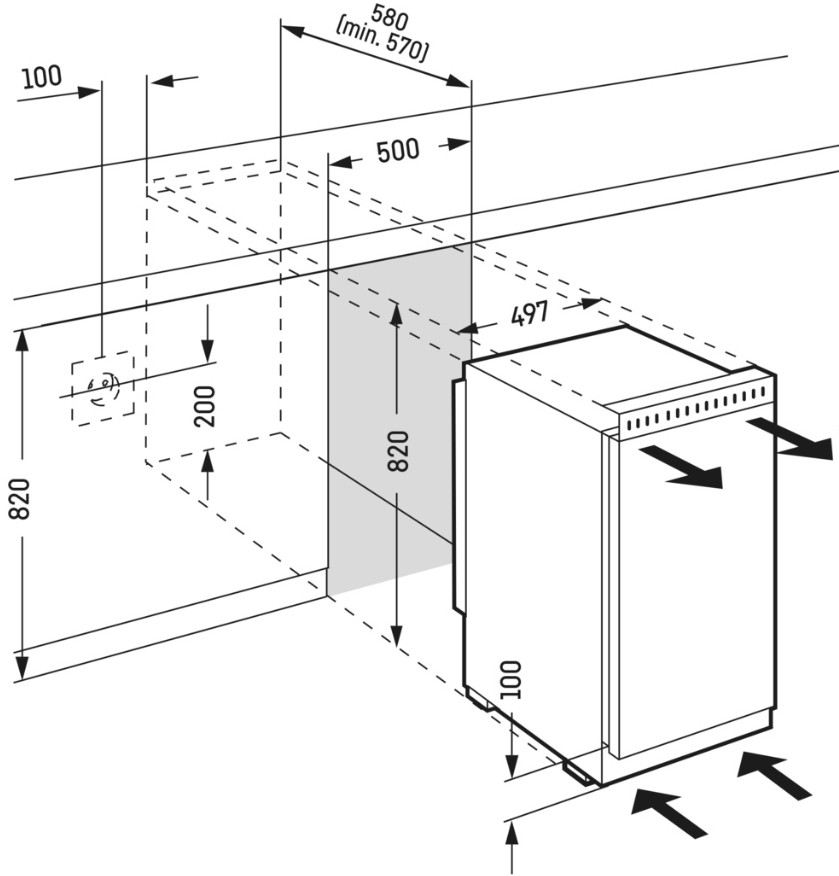 580
(min. 570)
100
500
497
200
820
820
100