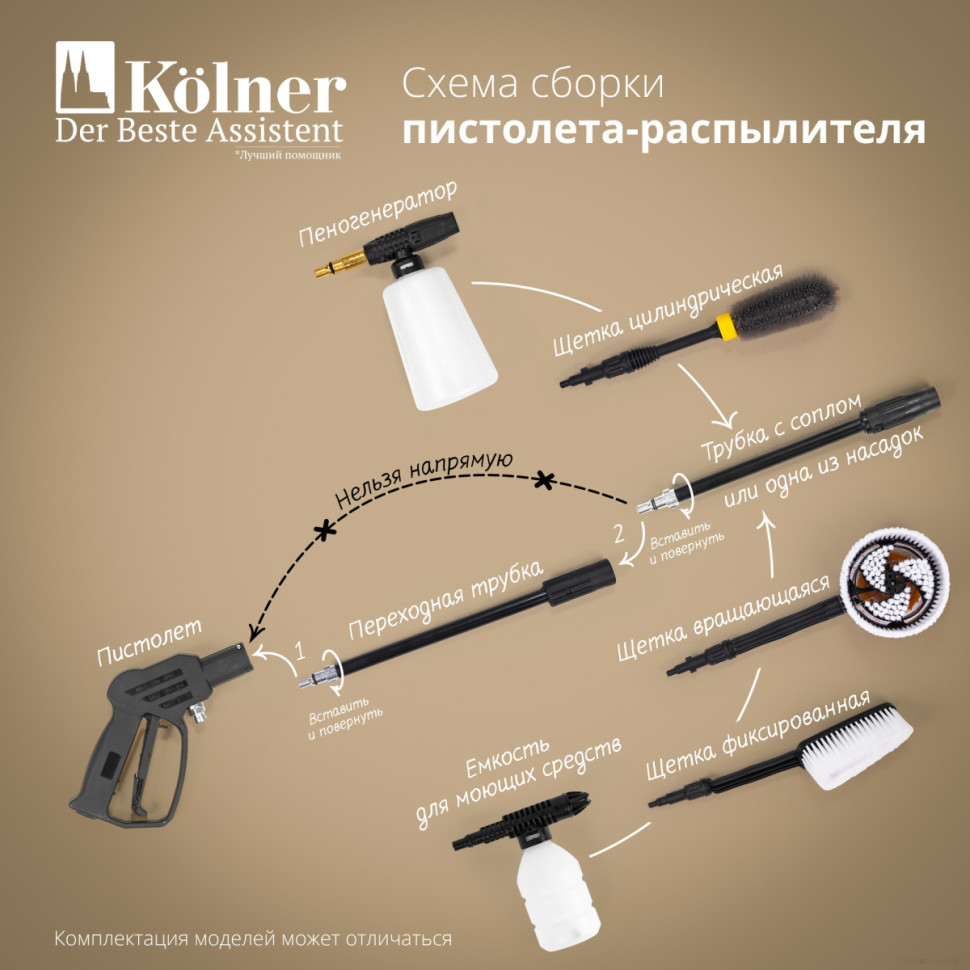 Kölner
Der Beste Assistent
*Лучший помощник

Схема сборки
пистолета-распылителя

Пеногенератор

Щетка цилиндрическая

Трубка с соплом
или одна из насадок

Нельзя напрямую

2
Вставить
и повернуть

Переходная трубка

Пистолет

1
Вставить
и повернуть

Щетка вращающаяся

Щетка фиксированная

Емкость
для моющих средств

Комплектация моделей может отличаться