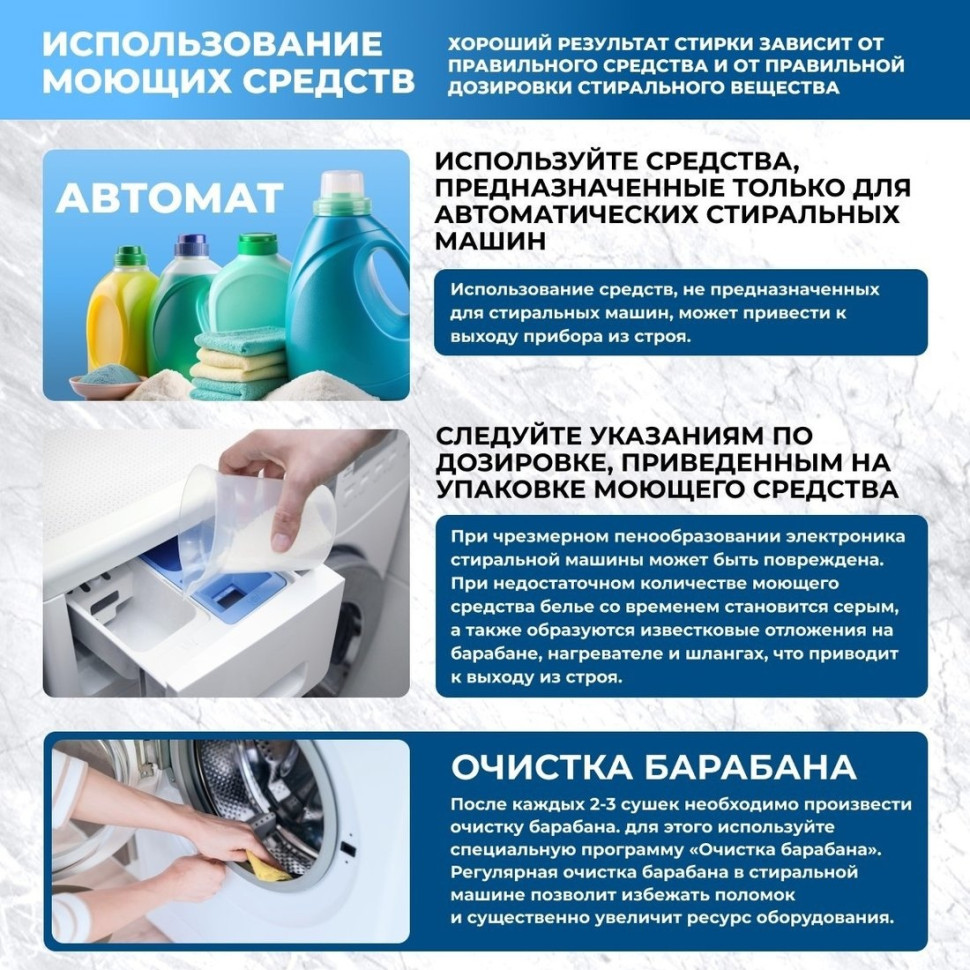 ИСПОЛЬЗОВАНИЕ МОЮЩИХ СРЕДСТВ

ХОРОШИЙ РЕЗУЛЬТАТ СТИРКИ ЗАВИСИТ ОТ ПРАВИЛЬНОГО СРЕДСТВА И ОТ ПРАВИЛЬНОЙ ДОЗИРОВКИ СТИРАЛЬНОГО ВЕЩЕСТВА

АВТОМАТ

ИСПОЛЬЗУЙТЕ СРЕДСТВА, ПРЕДНАЗНАЧЕННЫЕ ТОЛЬКО ДЛЯ АВТОМАТИЧЕСКИХ СТИРАЛЬНЫХ МАШИН

Использование средств, не предназначенных для стиральных машин, может привести к выходу прибора из строя.

СЛЕДУЙТЕ УКАЗАНИЯМ ПО ДОЗИРОВКЕ, ПРИВЕДЕННЫМ НА УПАКОВКЕ МОЮЩЕГО СРЕДСТВА

При чрезмерном пенообразовании электроника стиральной машины может быть повреждена. При недостаточном количестве моющего средства белье со временем становится серым, а также образуются известковые отложения на барабане, нагревателе и шлангах, что приводит к выходу из строя.

ОЧИСТКА БАРАБАНА

После каждых 2-3 сушек необходимо произвести очистку барабана. для этого используйте специальную программу «Очистка барабана». Регулярная очистка барабана в стиральной машине позволит избежать поломок и существенно увеличит ресурс оборудования.