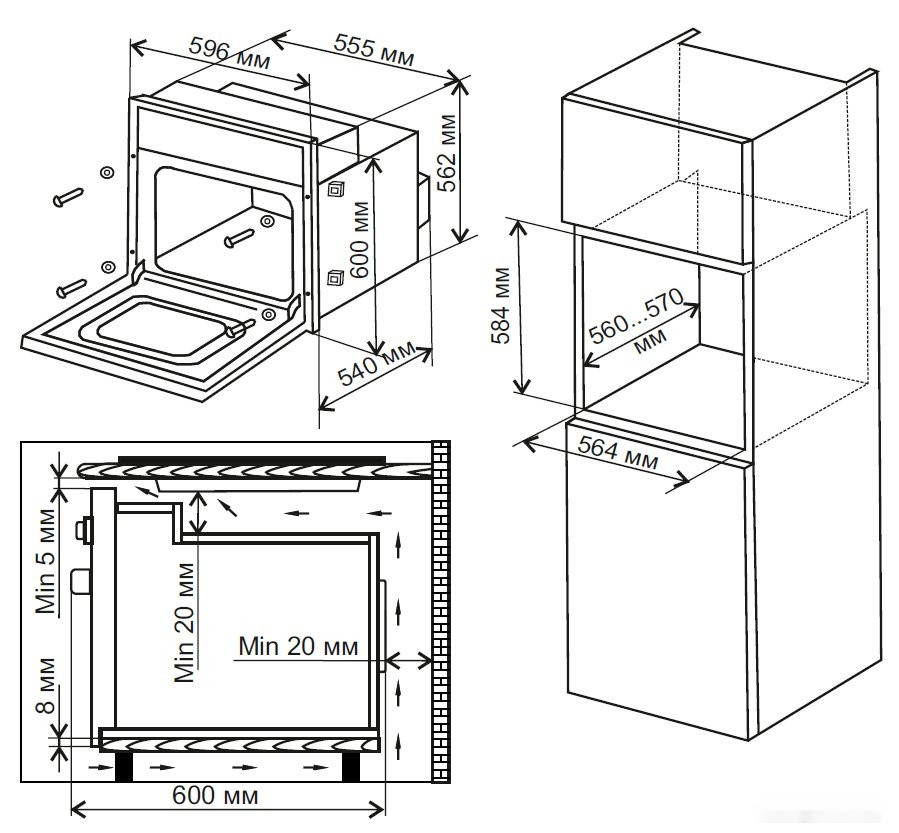 596 мм
555 мм
562 мм
600 мм
540 мм
584 мм
560...570 мм
564 мм
Min 5 мм
Min 20 мм
Min 20 мм
8 мм
600 мм