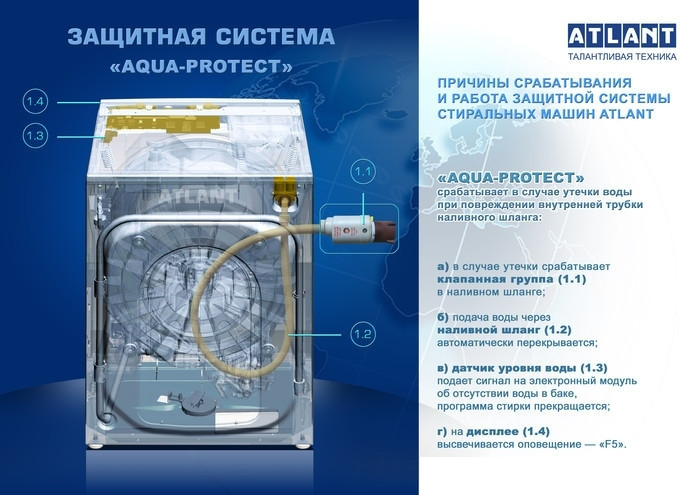 ЗАЩИТНАЯ СИСТЕМА
«AQUA-PROTECT»

1.4

1.3

ATLANT

1.1

1.2

ATLANT
ТАЛАНТЛИВАЯ ТЕХНИКА

ПРИЧИНЫ СРАБАТЫВАНИЯ И РАБОТА ЗАЩИТНОЙ СИСТЕМЫ СТИРАЛЬНЫХ МАШИН ATLANT

«AQUA-PROTECT»
срабатывает в случае утечки воды при повреждении внутренней трубки наливного шланга:

а) в случае утечки срабатывает клапанная группа (1.1) в наливном шланге;

б) подача воды через наливной шланг (1.2) автоматически перекрывается;

в) датчик уровня воды (1.3) подает сигнал на электронный модуль об отсутствии воды в баке, программа стирки прекращается;

г) на дисплее (1.4) высвечивается оповещение — «F5».