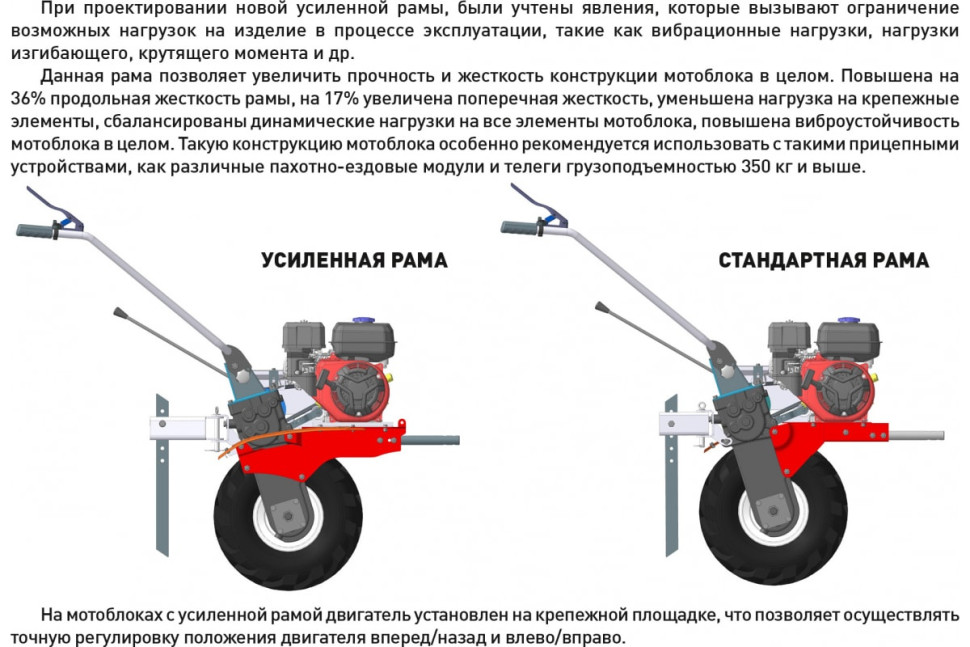 При проектировании новой усиленной рамы, были учтены явления, которые вызывают ограничение возможных нагрузок на изделие в процессе эксплуатации, такие как вибрационные нагрузки, нагрузки изгибающего, крутящего момента и др.

Данная рама позволяет увеличить прочность и жесткость конструкции мотоблока в целом. Повышена на 36% продольная жесткость рамы, на 17% увеличена поперечная жесткость, уменьшена нагрузка на крепежные элементы, сбалансированы динамические нагрузки на все элементы мотоблока, повышена виброустойчивость мотоблока в целом. Такую конструкцию мотоблока особенно рекомендуется использовать с такими прицепными устройствами, как различные пахотно-ездовые модули и телеги грузоподъемностью 350 кг и выше.

УСИЛЕННАЯ РАМА

СТАНДАРТНАЯ РАМА

На мотоблоках с усиленной рамой двигатель установлен на крепежной площадке, что позволяет осуществлять точную регулировку положения двигателя вперед/назад и влево/вправо.