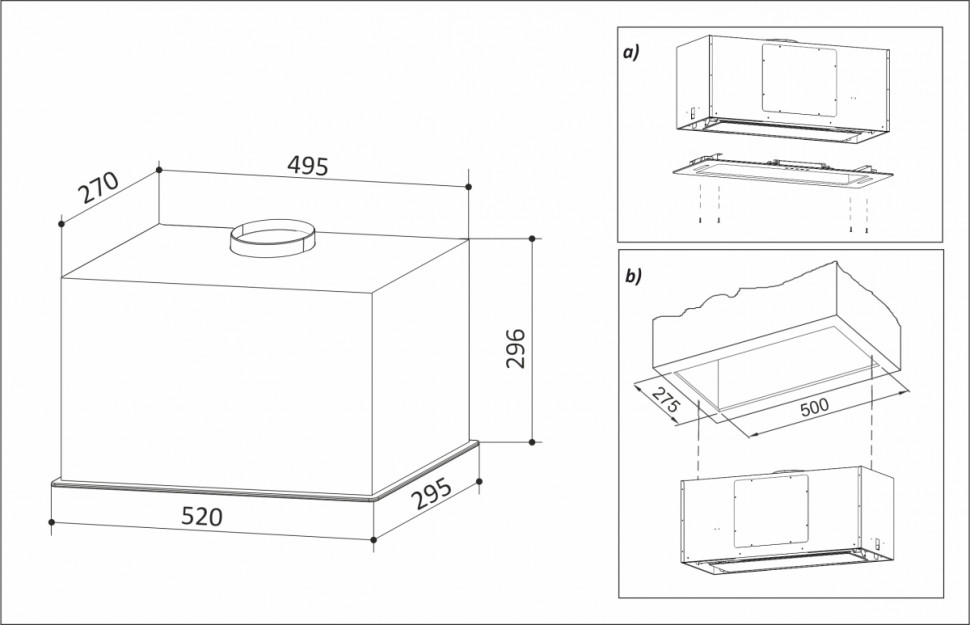 270
495
296
520
295
a)
b)
275
500