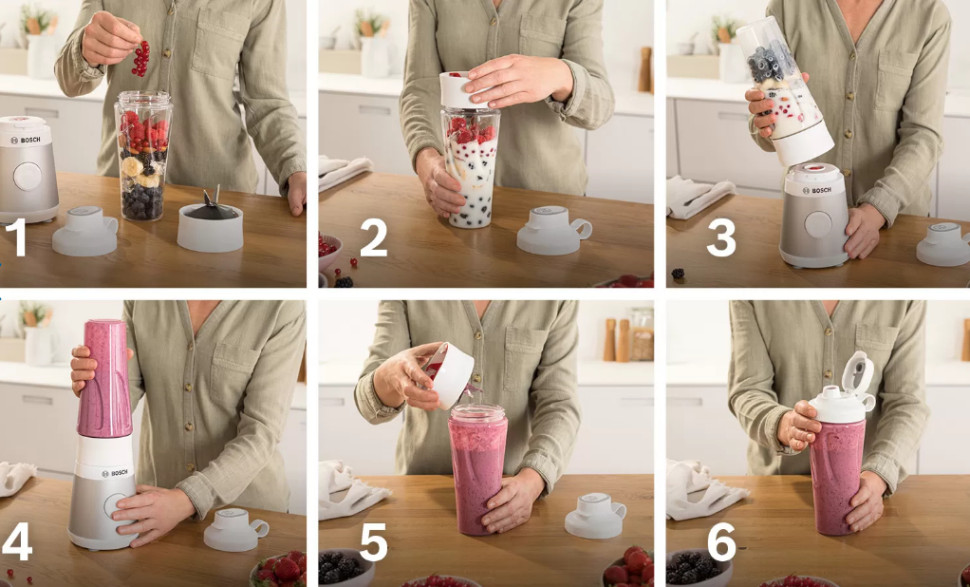 BOSCH
1
2
BOSCH
3
BOSCH
4
5
6