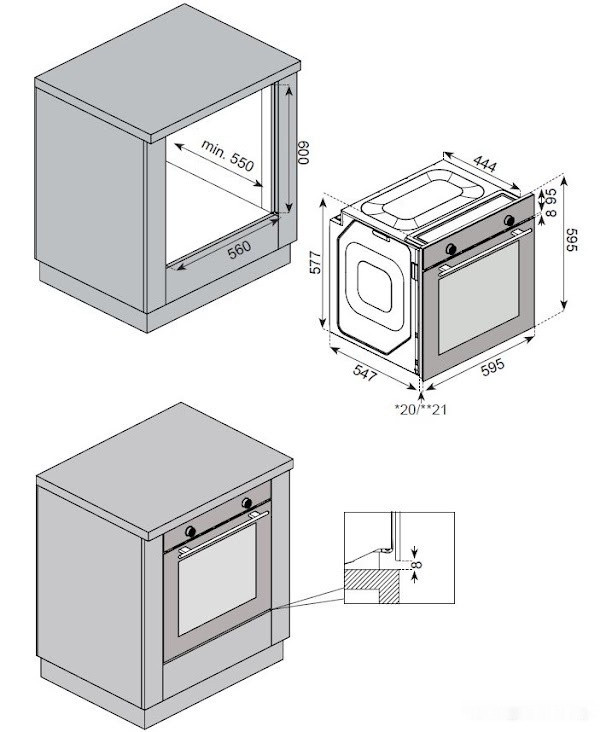 min. 550
600
560
444
95
8
595
577
547
595
*20/**21
8