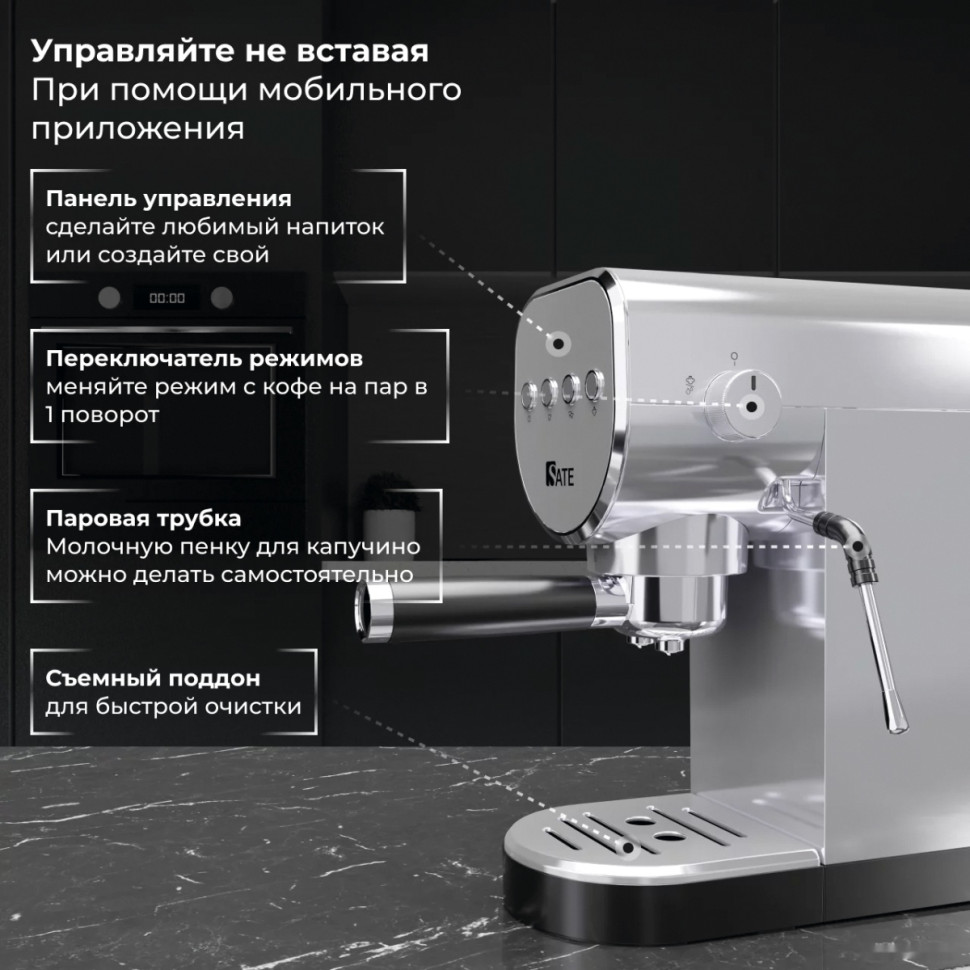 Управляйте не вставая
При помощи мобильного приложения

Панель управления
сделайте любимый напиток или создайте свой

00:00

Переключатель режимов
меняйте режим с кофе на пар в 1 поворот

Паровая трубка
Молочную пенку для капучино можно делать самостоятельно

Съемный поддон
для быстрой очистки

SATE