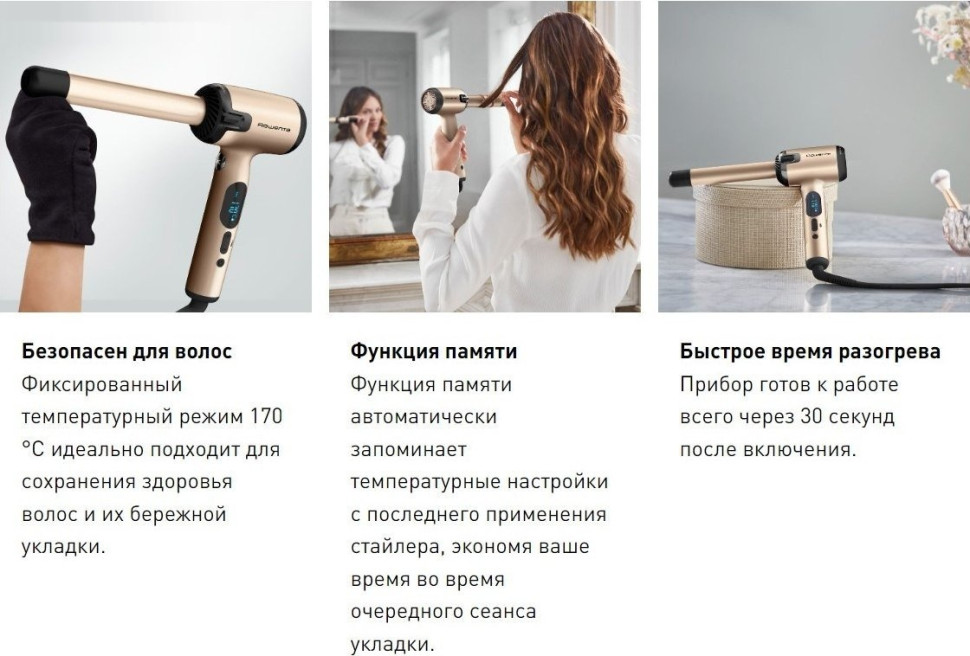 Rowenta

Безопасен для волос
Фиксированный температурный режим 170 °C идеально подходит для сохранения здоровья волос и их бережной укладки.

Функция памяти
Функция памяти автоматически запоминает температурные настройки с последнего применения стайлера, экономя ваше время во время очередного сеанса укладки.

Быстрое время разогрева
Прибор готов к работе всего через 30 секунд после включения.