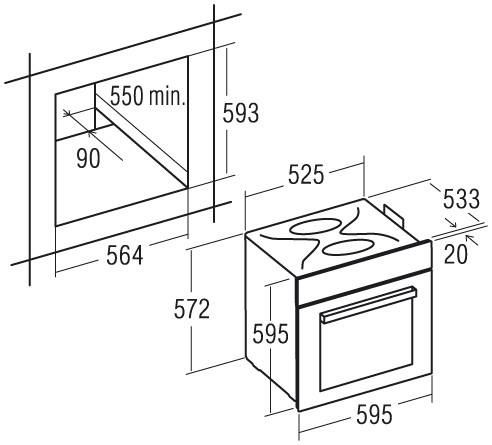 550 min.
593
90
564
525
533
20
572
595
595