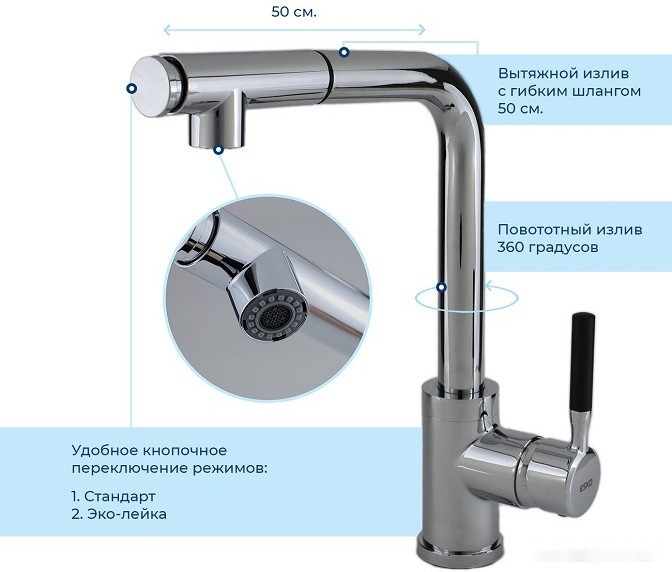 50 см.

Вытяжной излив с гибким шлангом 50 см.

Повототный излив 360 градусов

Удобное кнопочное переключение режимов:

1. Стандарт
2. Эко-лейка

ESKO