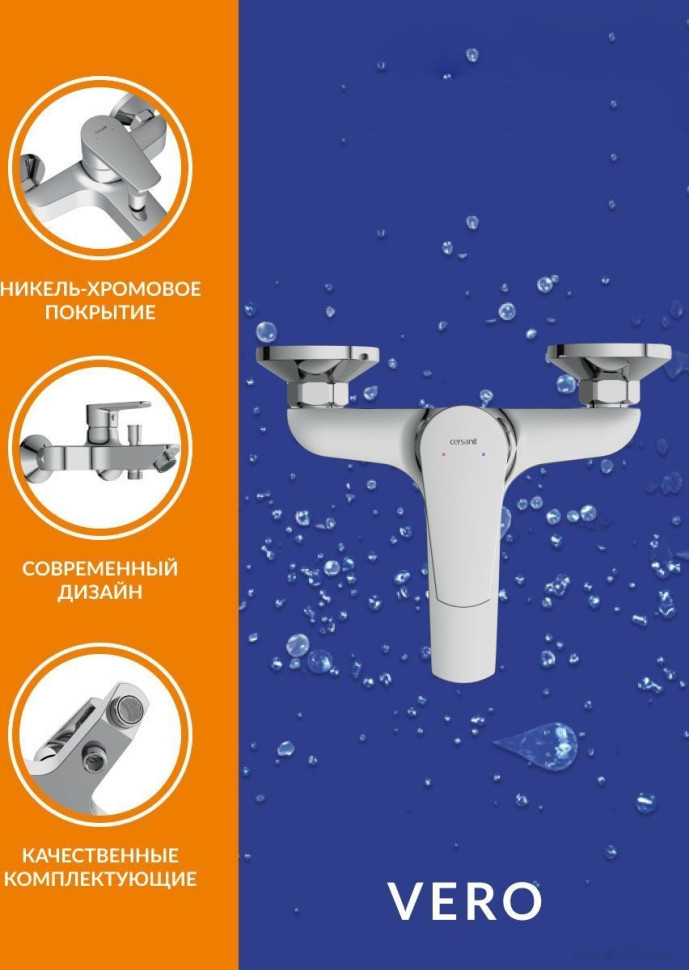 НИКЕЛЬ-ХРОМОВОЕ ПОКРЫТИЕ

СОВРЕМЕННЫЙ ДИЗАЙН

КАЧЕСТВЕННЫЕ КОМПЛЕКТУЮЩИЕ

cersanit

VERO