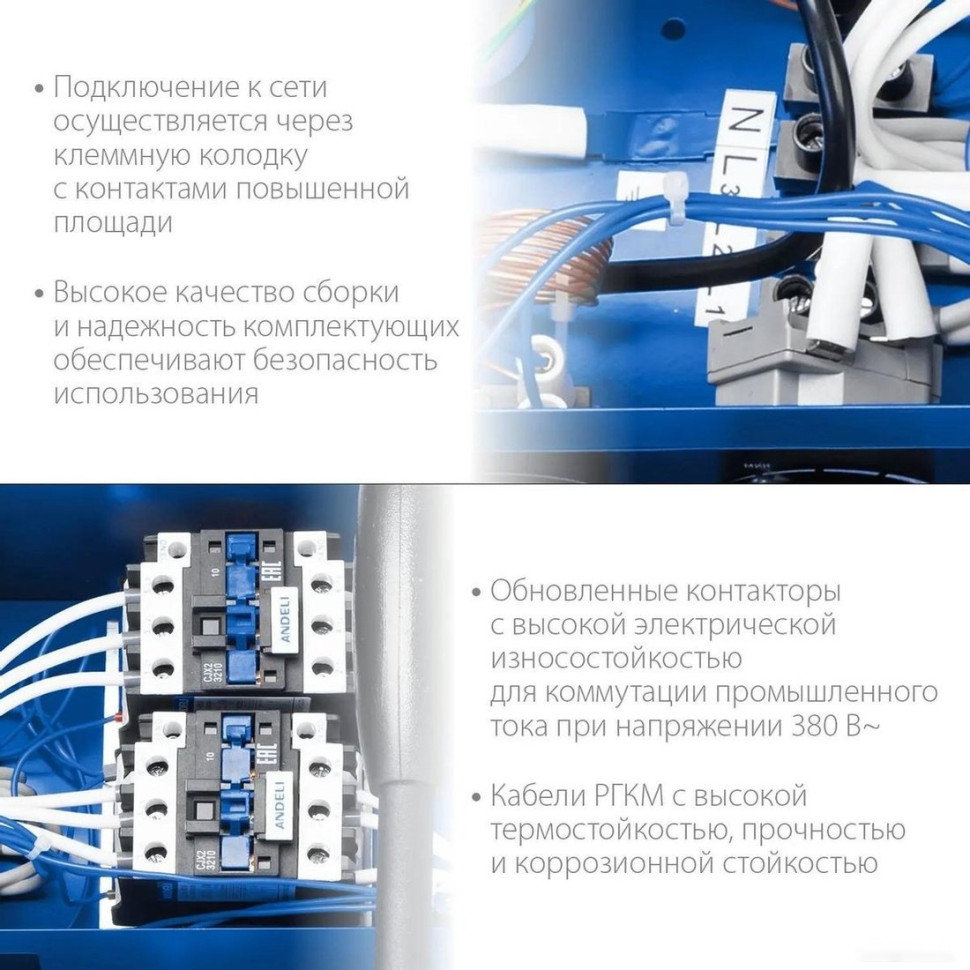 • Подключение к сети осуществляется через клеммную колодку с контактами повышенной площади

• Высокое качество сборки и надежность комплектующих обеспечивают безопасность использования

N
L3
2
1

10
EAC
ANDELI
CJX2 3210

10
EAC
ANDELI
CJX2 3210

• Обновленные контакторы с высокой электрической износостойкостью для коммутации промышленного тока при напряжении 380 В~

• Кабели РГКМ с высокой термостойкостью, прочностью и коррозионной стойкостью