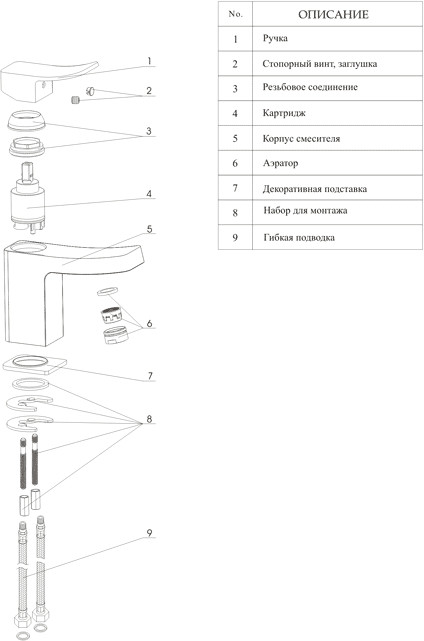 1
2
3
4
5
6
7
8
9

| No. | ОПИСАНИЕ |
|---|---|
| 1 | Ручка |
| 2 | Стопорный винт, заглушка |
| 3 | Резьбовое соединение |
| 4 | Картридж |
| 5 | Корпус смесителя |
| 6 | Аэратор |
| 7 | Декоративная подставка |
| 8 | Набор для монтажа |
| 9 | Гибкая подводка |