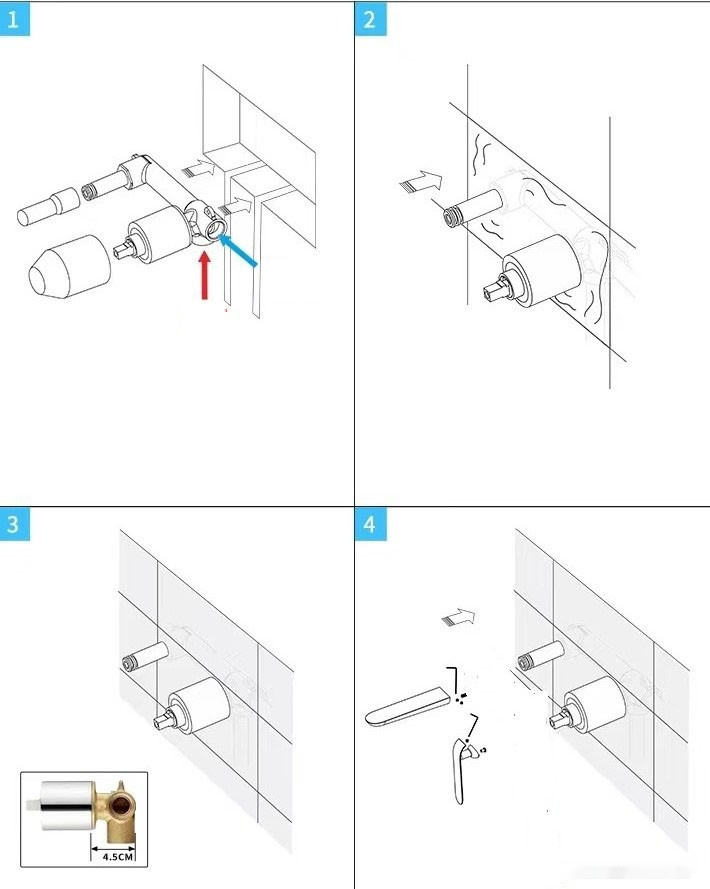 1

2

3

4.5CM

4