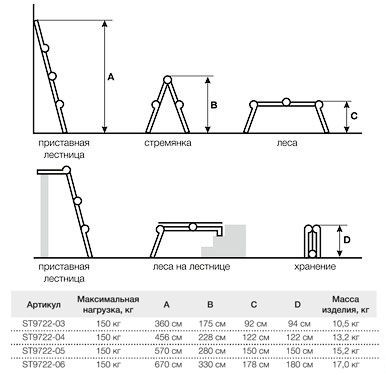 A

B

C

приставная лестница

стремянка

леса

D

приставная лестница

леса на лестнице

хранение

| Артикул | Максимальная нагрузка, кг | A | B | C | D | Масса изделия, кг |
|---|---|---|---|---|---|---|
| ST9722-03 | 150 кг | 360 см | 175 см | 92 см | 94 см | 10,5 кг |
| ST9722-04 | 150 кг | 456 см | 228 см | 122 см | 122 см | 13,2 кг |
| ST9722-05 | 150 кг | 570 см | 280 см | 150 см | 150 см | 15,2 кг |
| ST9722-06 | 150 кг | 670 см | 330 см | 178 см | 180 см | 17,0 кг |