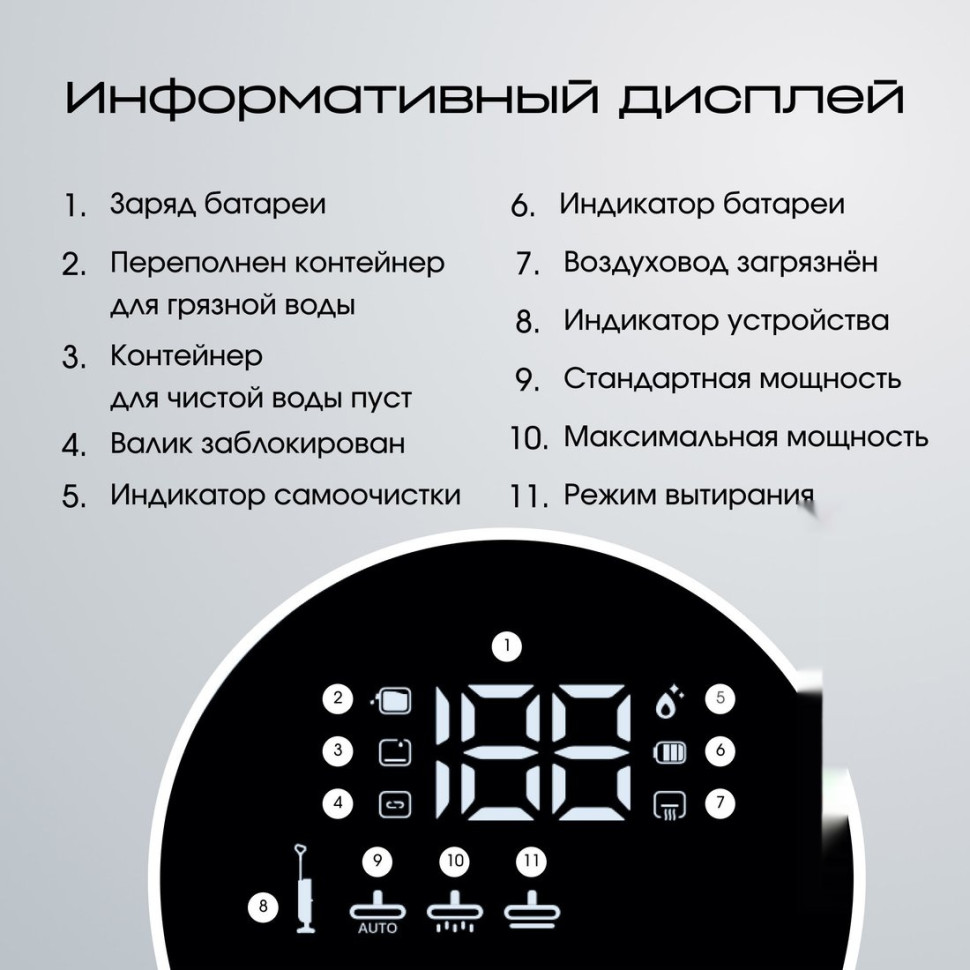 Информативный дисплей

1. Заряд батареи
2. Переполнен контейнер для грязной воды
3. Контейнер для чистой воды пуст
4. Валик заблокирован
5. Индикатор самоочистки

6. Индикатор батареи
7. Воздуховод загрязнён
8. Индикатор устройства
9. Стандартная мощность
10. Максимальная мощность
11. Режим вытирания

1
2
3
4
188
5
6
7
8
9
10
11
AUTO