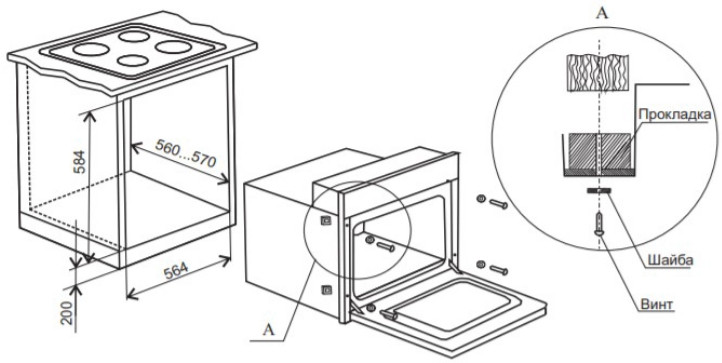 584
560...570
564
200
A
A
Прокладка
Шайба
Винт