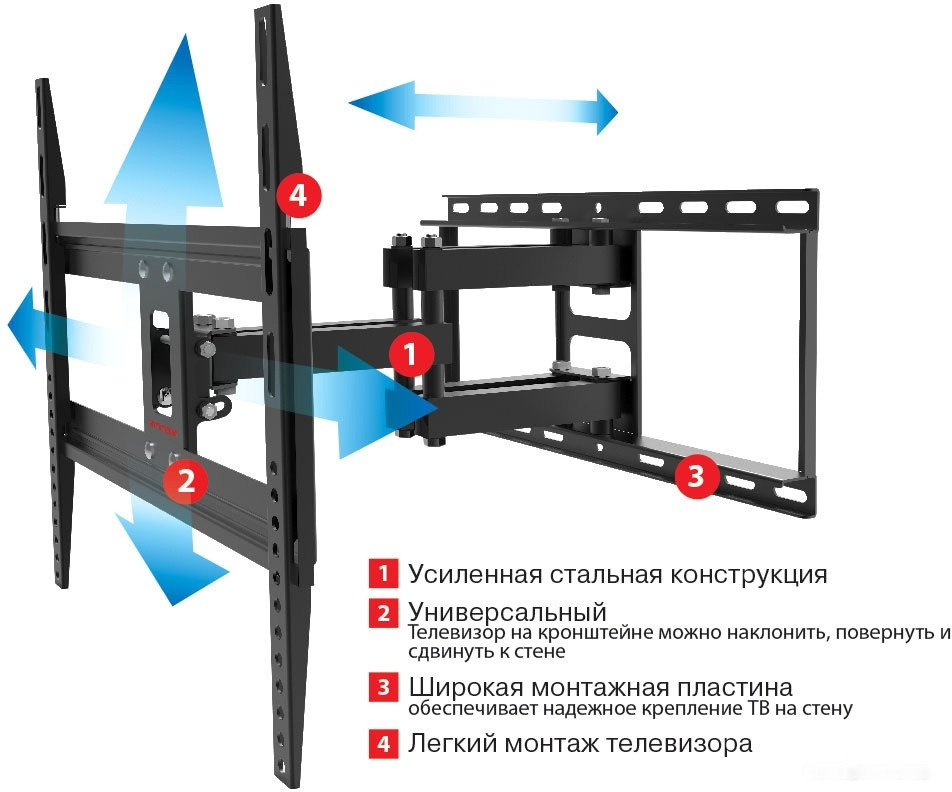 4

1

2

3

1 Усиленная стальная конструкция

2 Универсальный
Телевизор на кронштейне можно наклонить, повернуть и сдвинуть к стене

3 Широкая монтажная пластина
обеспечивает надежное крепление ТВ на стену

4 Легкий монтаж телевизора