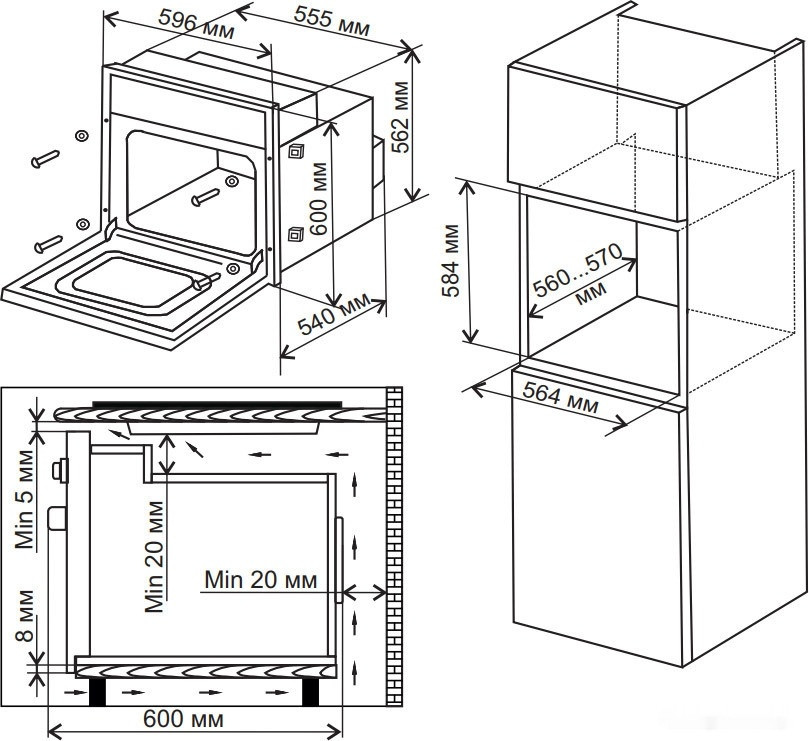 596 мм
555 мм
562 мм
600 мм
540 мм
584 мм
560...570 мм
564 мм
Min 5 мм
Min 20 мм
Min 20 мм
8 мм
600 мм