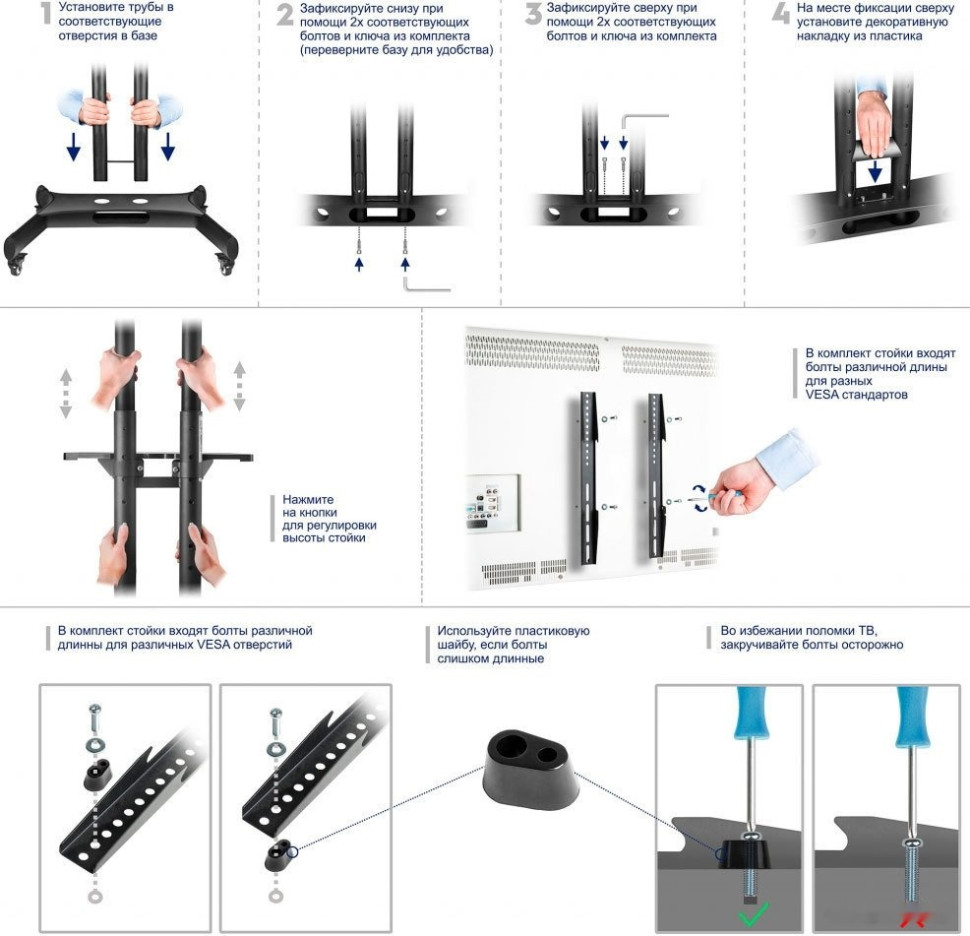 1 Установите трубы в соответствующие отверстия в базе

2 Зафиксируйте снизу при помощи 2х соответствующих болтов и ключа из комплекта (переверните базу для удобства)

3 Зафиксируйте сверху при помощи 2х соответствующих болтов и ключа из комплекта

4 На месте фиксации сверху установите декоративную накладку из пластика

Нажмите на кнопки для регулировки высоты стойки

В комплект стойки входят болты различной длины для разных VESA стандартов

В комплект стойки входят болты различной длинны для различных VESA отверстий

Используйте пластиковую шайбу, если болты слишком длинные

Во избежании поломки ТВ, закручивайте болты осторожно