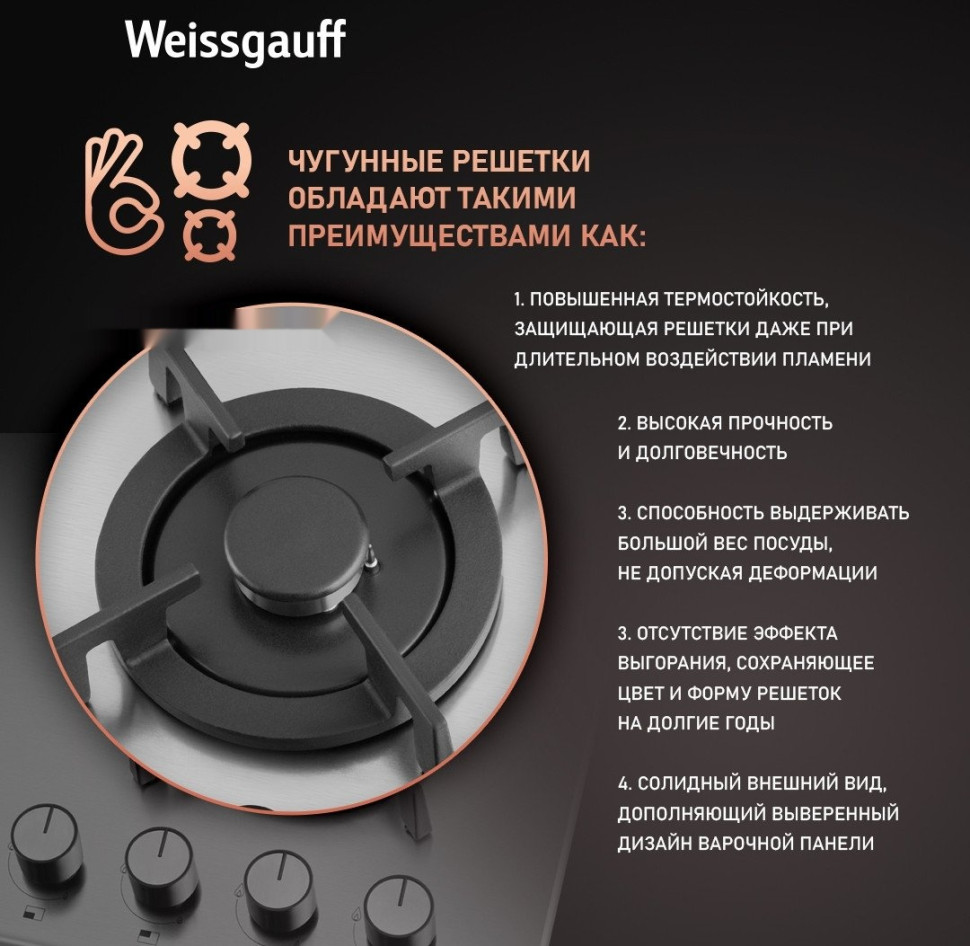 Weissgauff

ЧУГУННЫЕ РЕШЕТКИ ОБЛАДАЮТ ТАКИМИ ПРЕИМУЩЕСТВАМИ КАК:

1. ПОВЫШЕННАЯ ТЕРМОСТОЙКОСТЬ, ЗАЩИЩАЮЩАЯ РЕШЕТКИ ДАЖЕ ПРИ ДЛИТЕЛЬНОМ ВОЗДЕЙСТВИИ ПЛАМЕНИ

2. ВЫСОКАЯ ПРОЧНОСТЬ И ДОЛГОВЕЧНОСТЬ

3. СПОСОБНОСТЬ ВЫДЕРЖИВАТЬ БОЛЬШОЙ ВЕС ПОСУДЫ, НЕ ДОПУСКАЯ ДЕФОРМАЦИИ

3. ОТСУТСТВИЕ ЭФФЕКТА ВЫГОРАНИЯ, СОХРАНЯЮЩЕЕ ЦВЕТ И ФОРМУ РЕШЕТОК НА ДОЛГИЕ ГОДЫ

4. СОЛИДНЫЙ ВНЕШНИЙ ВИД, ДОПОЛНЯЮЩИЙ ВЫВЕРЕННЫЙ ДИЗАЙН ВАРОЧНОЙ ПАНЕЛИ