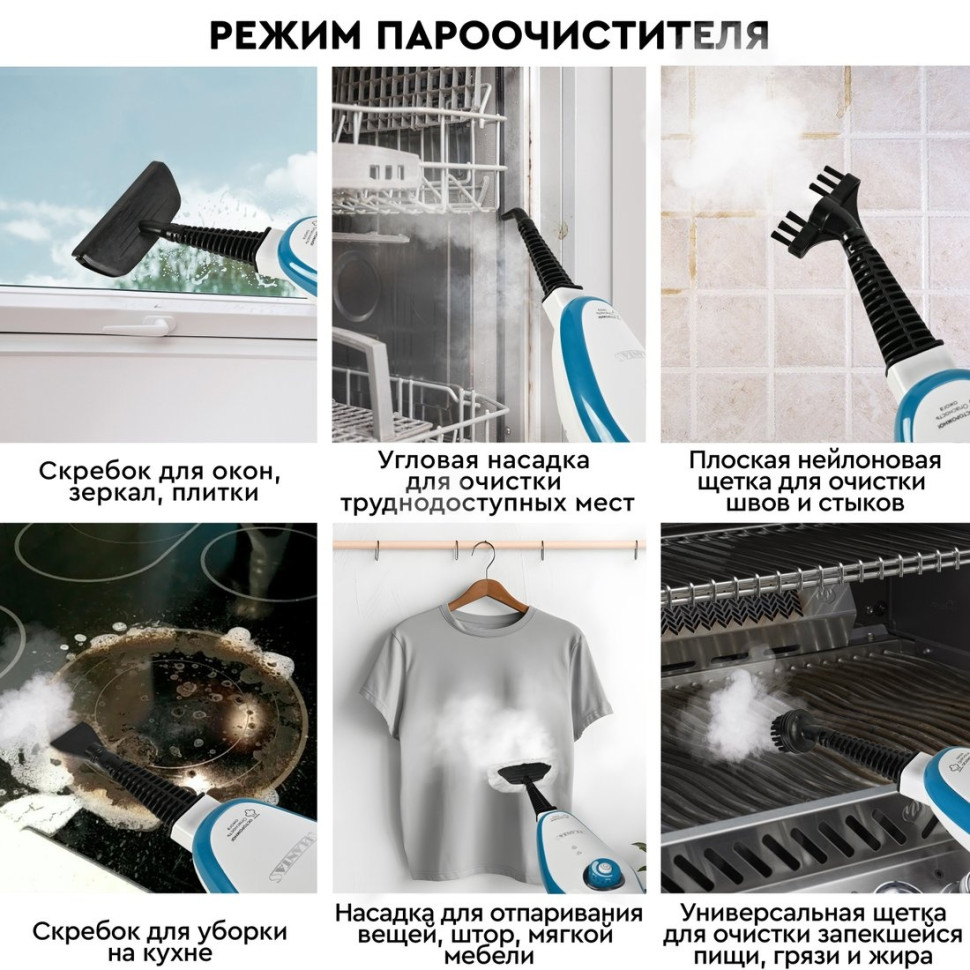 РЕЖИМ ПАРООЧИСТИТЕЛЯ

Скребок для окон, зеркал, плитки

Угловая насадка для очистки труднодоступных мест

Плоская нейлоновая щетка для очистки швов и стыков

Скребок для уборки на кухне

Насадка для отпаривания вещей, штор, мягкой мебели

Универсальная щетка для очистки запекшейся пищи, грязи и жира