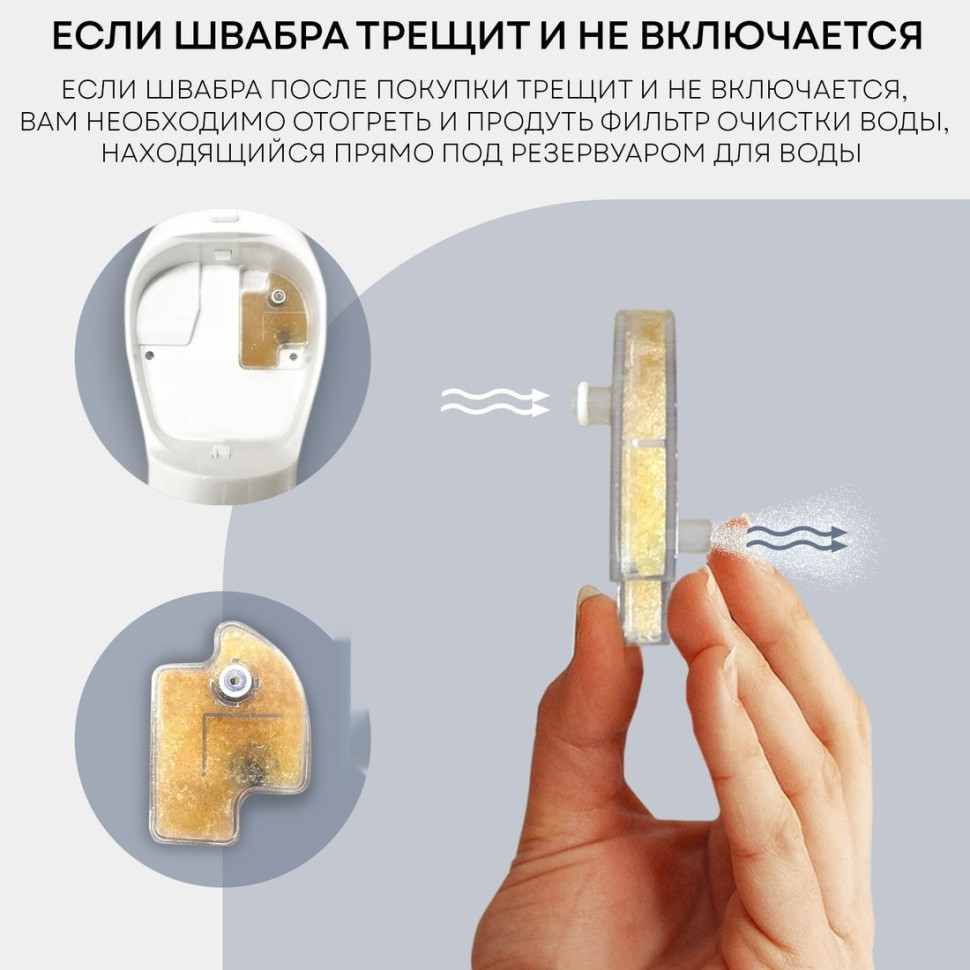 ЕСЛИ ШВАБРА ТРЕЩИТ И НЕ ВКЛЮЧАЕТСЯ

ЕСЛИ ШВАБРА ПОСЛЕ ПОКУПКИ ТРЕЩИТ И НЕ ВКЛЮЧАЕТСЯ, ВАМ НЕОБХОДИМО ОТОГРЕТЬ И ПРОДУТЬ ФИЛЬТР ОЧИСТКИ ВОДЫ, НАХОДЯЩИЙСЯ ПРЯМО ПОД РЕЗЕРВУАРОМ ДЛЯ ВОДЫ