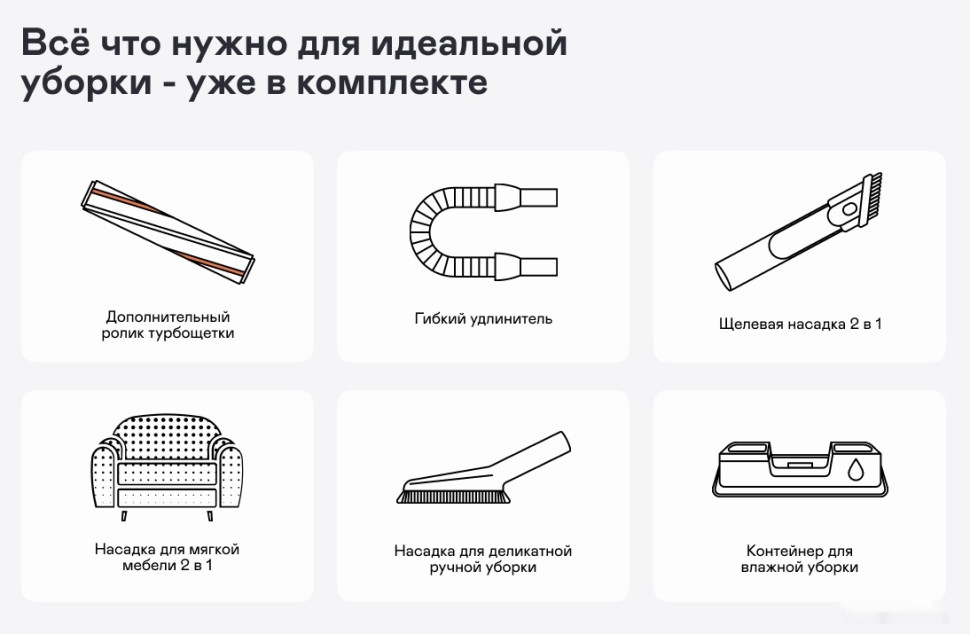 Всё что нужно для идеальной уборки - уже в комплекте

Дополнительный ролик турбощетки

Гибкий удлинитель

Щелевая насадка 2 в 1

Насадка для мягкой мебели 2 в 1

Насадка для деликатной ручной уборки

Контейнер для влажной уборки