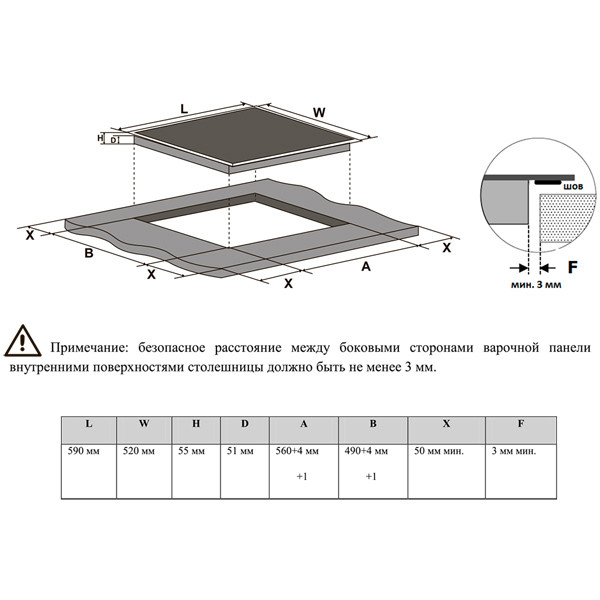 L

W

H

D

X

B

X

X

A

X

шов

F

мин. 3 мм

Примечание: безопасное расстояние между боковыми сторонами варочной панели внутренними поверхностями столешницы должно быть не менее 3 мм.

| L | W | H | D | A | B | X | F |
|---|---|---|---|---|---|---|---|
| 590 мм | 520 мм | 55 мм | 51 мм | 560+4 мм +1 | 490+4 мм +1 | 50 мм мин. | 3 мм мин. |