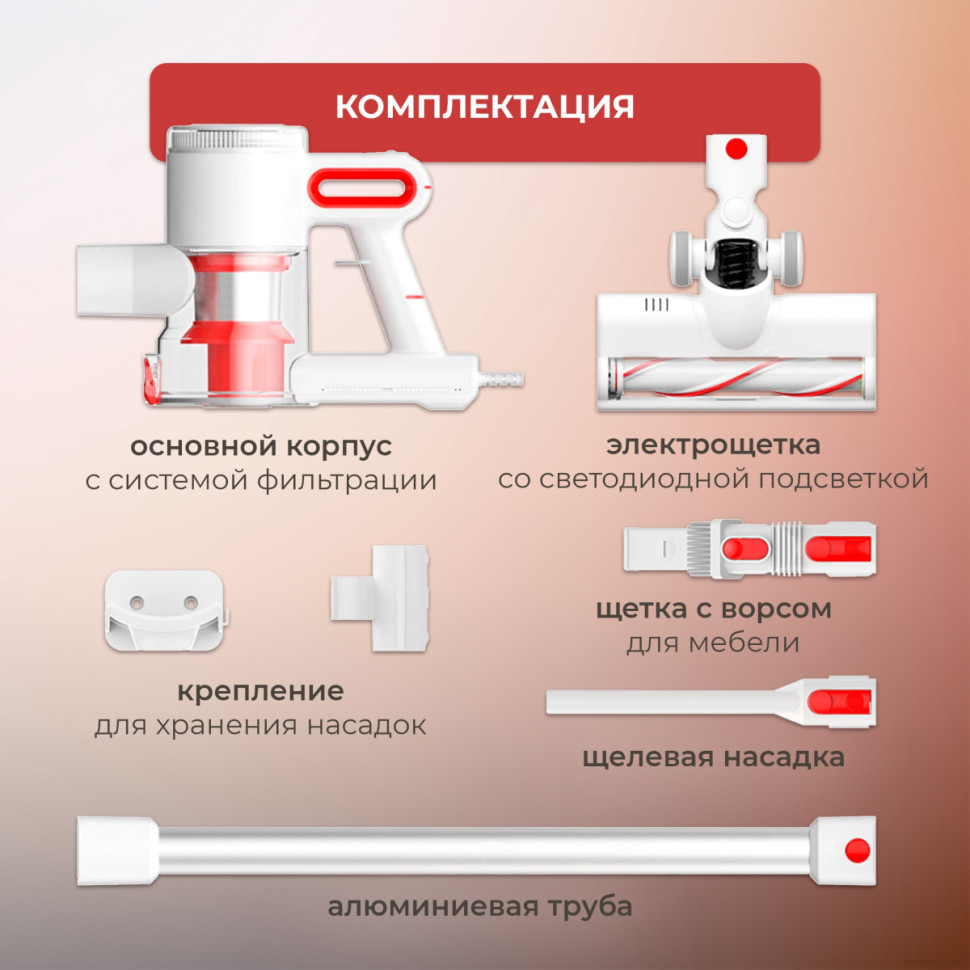 КОМПЛЕКТАЦИЯ

основной корпус
с системой фильтрации

электрощетка
со светодиодной подсветкой

щетка с ворсом
для мебели

крепление
для хранения насадок

щелевая насадка

алюминиевая труба