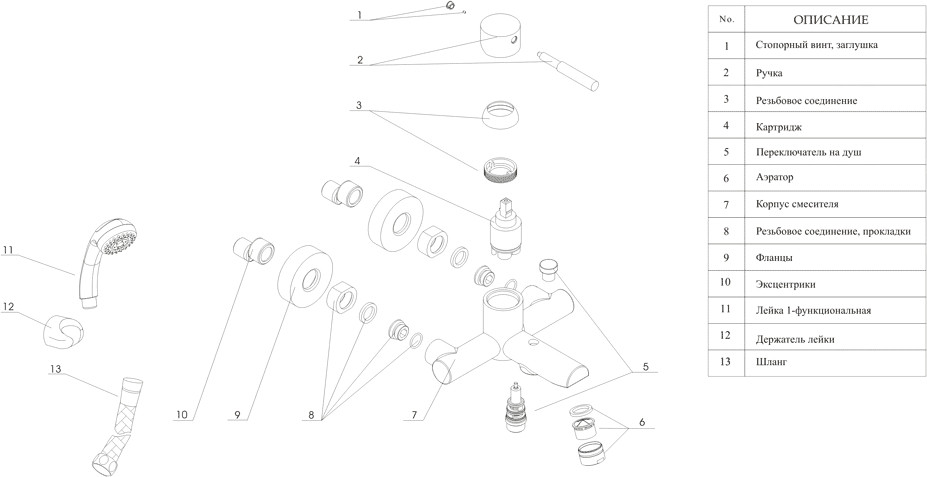 1
2
3
4
11
12
13
10
9
8
7
5
6

| No. | ОПИСАНИЕ |
|---|---|
| 1 | Стопорный винт, заглушка |
| 2 | Ручка |
| 3 | Резьбовое соединение |
| 4 | Картридж |
| 5 | Переключатель на душ |
| 6 | Аэратор |
| 7 | Корпус смесителя |
| 8 | Резьбовое соединение, прокладки |
| 9 | Фланцы |
| 10 | Эксцентрики |
| 11 | Лейка 1-функциональная |
| 12 | Держатель лейки |
| 13 | Шланг |