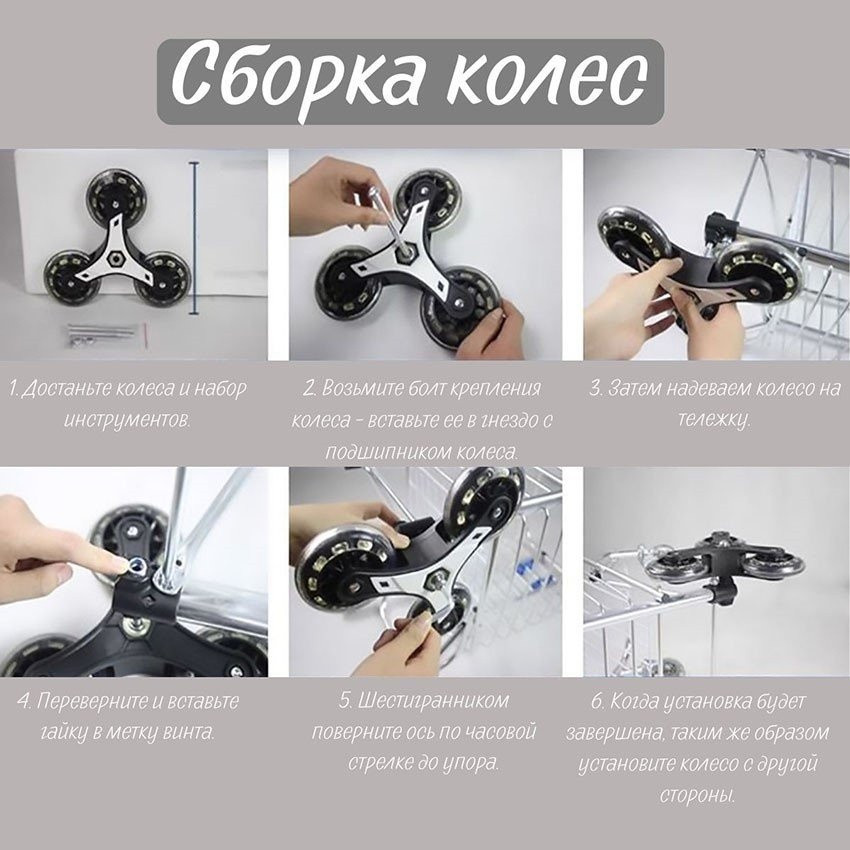 Сборка колес

1. Достаньте колеса и набор инструментов.

2. Возьмите болт крепления колеса - вставьте ее в гнездо с подшипником колеса.

3. Затем надеваем колесо на тележку.

4. Переверните и вставьте гайку в метку винта.

5. Шестигранником поверните ось по часовой стрелке до упора.

6. Когда установка будет завершена, таким же образом установите колесо с другой стороны.