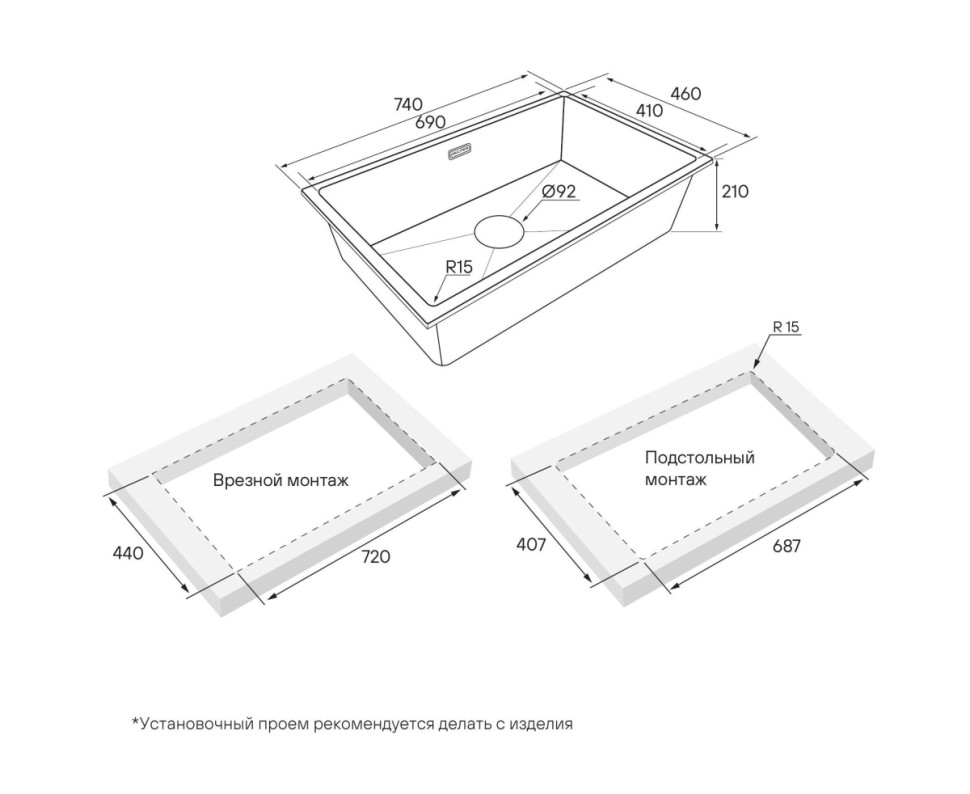 740
690
460
410
210
Ø92
R15
R 15
Врезной монтаж
440
720
Подстольный монтаж
407
687
*Установочный проем рекомендуется делать с изделия