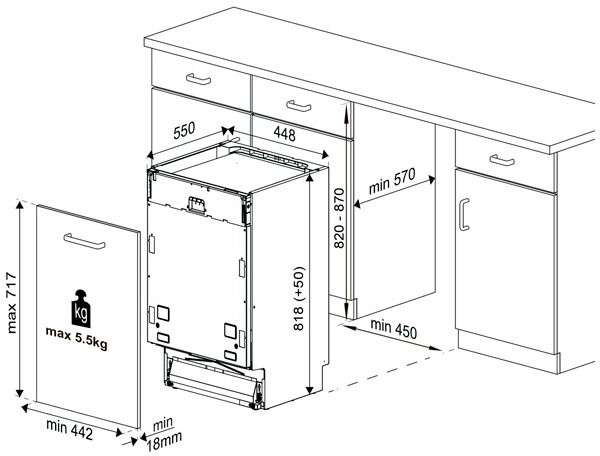 550
448
min 570
820 - 870
818 (+50)
min 450
max 717
kg
max 5.5kg
min 442
min
18mm