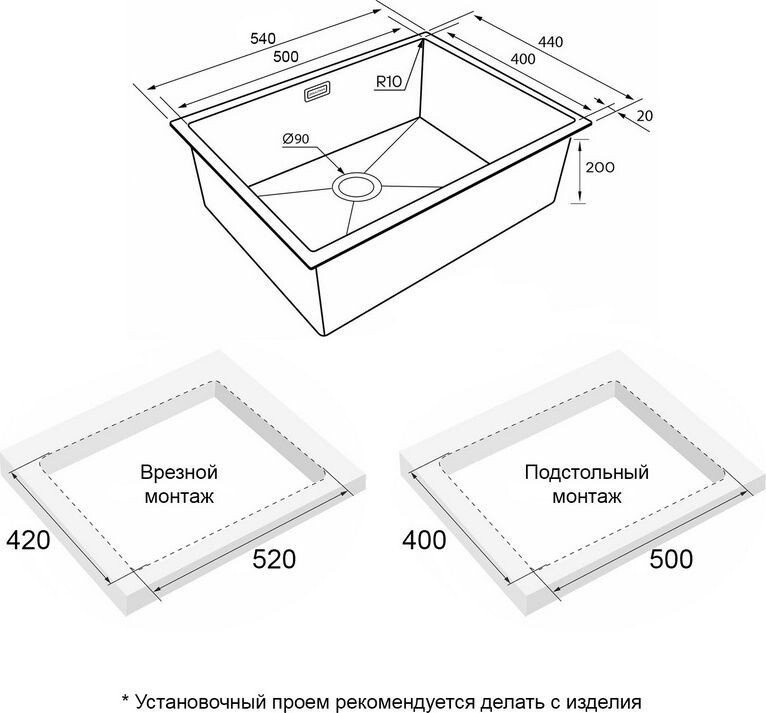 540
500
440
400
R10
20
Ø90
200

Врезной монтаж
420
520

Подстольный монтаж
400
500

* Установочный проем рекомендуется делать с изделия