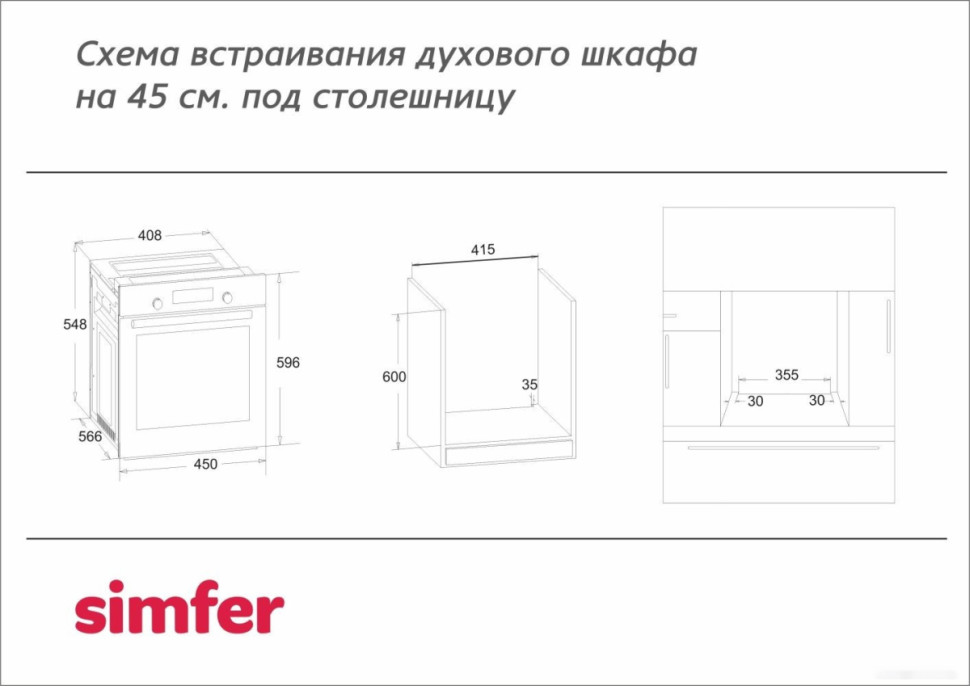 Схема встраивания духового шкафа на 45 см. под столешницу

408
548
596
566
450

415
600
35

355
30
30

simfer