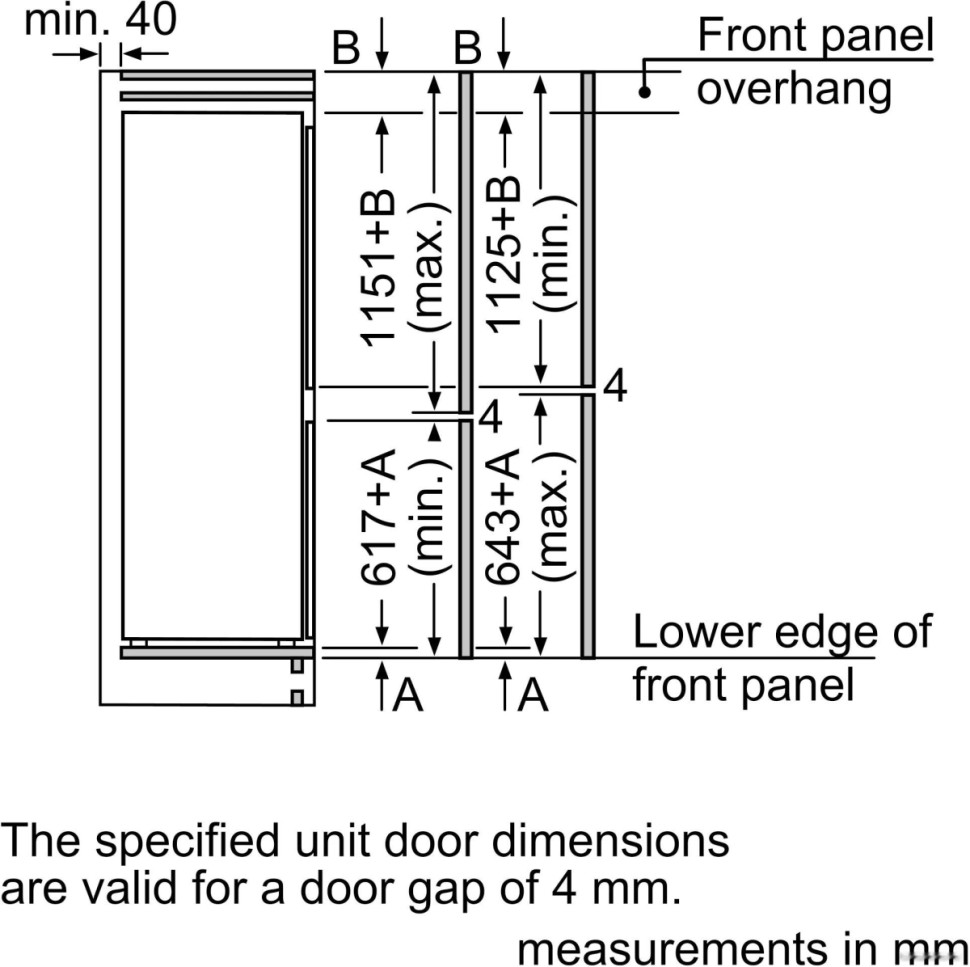 min. 40

B B

Front panel overhang

1151+B (max.)

1125+B (min.)

4

4

617+A (min.)

643+A (max.)

Lower edge of front panel

A A

The specified unit door dimensions are valid for a door gap of 4 mm.

measurements in mm