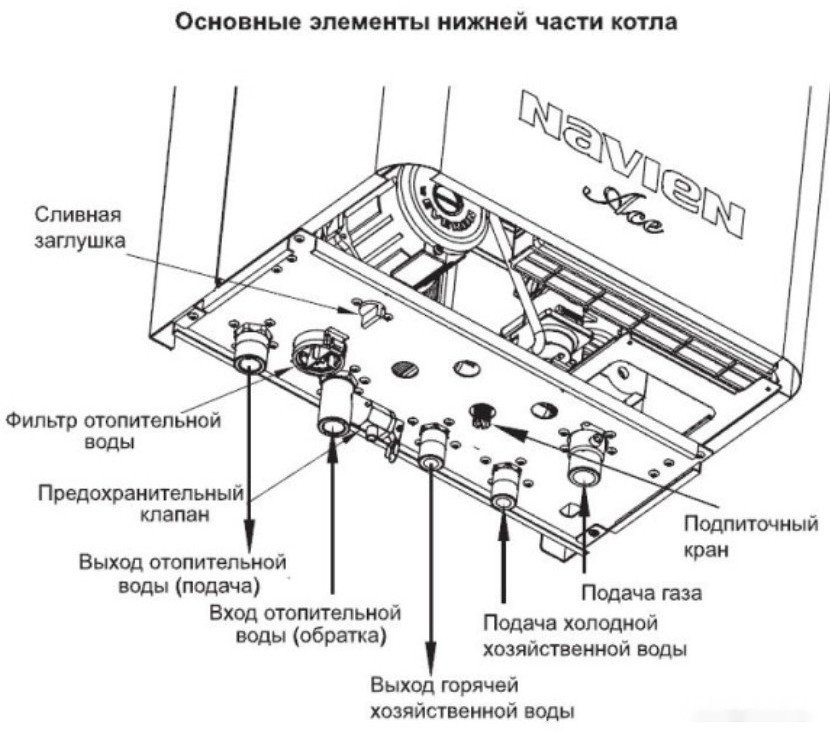 Основные элементы нижней части котла

NAVIEN
Ace

Сливная заглушка

Фильтр отопительной воды

Предохранительный клапан

Выход отопительной воды (подача)

Вход отопительной воды (обратка)

Выход горячей хозяйственной воды

Подача холодной хозяйственной воды

Подача газа

Подпиточный кран