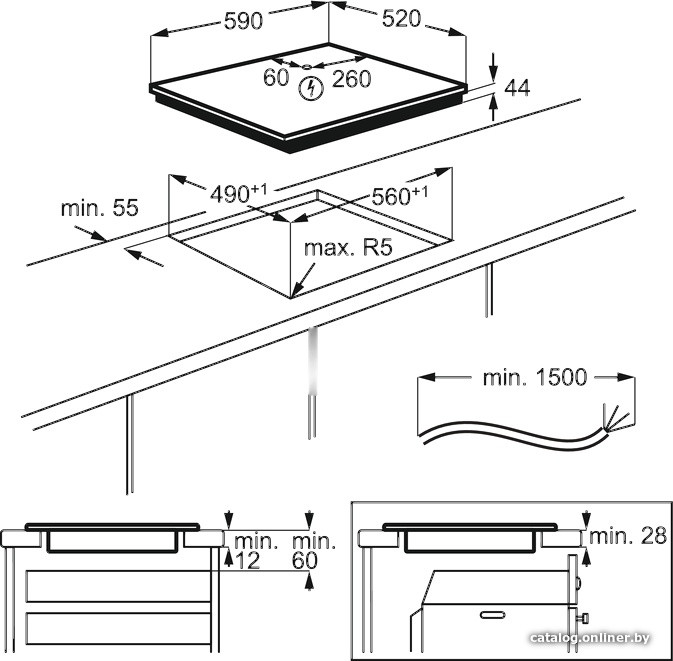 590
520
60
260
44
$490^{+1}$
$560^{+1}$
min. 55
max. R5
min. 1500
min. 12
min. 60
min. 28
catalog.onliner.by