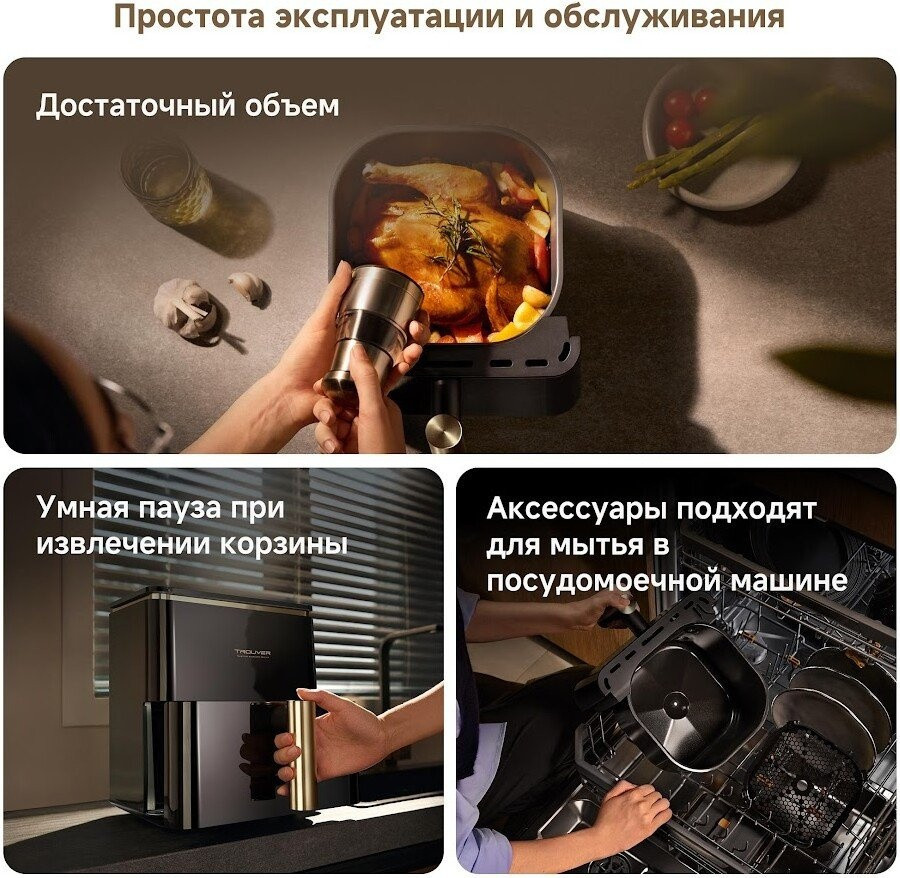 Простота эксплуатации и обслуживания

Достаточный объем

Умная пауза при извлечении корзины

TROUVER

Аксессуары подходят для мытья в посудомоечной машине