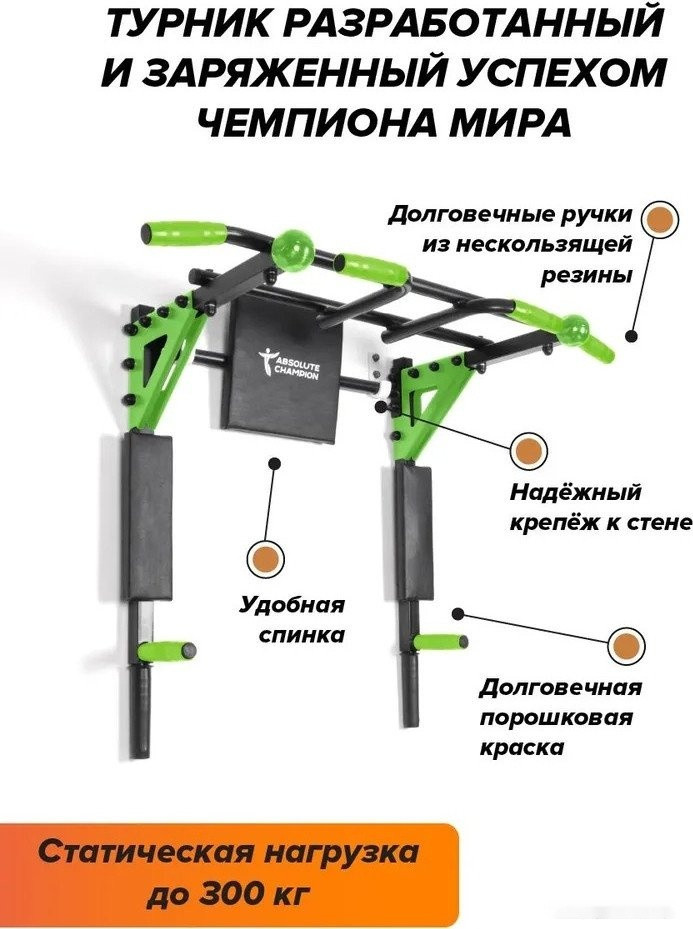 ТУРНИК РАЗРАБОТАННЫЙ И ЗАРЯЖЕННЫЙ УСПЕХОМ ЧЕМПИОНА МИРА

Долговечные ручки из нескользящей резины

ABSOLUTE CHAMPION

Надёжный крепёж к стене

Удобная спинка

Долговечная порошковая краска

Статическая нагрузка до 300 кг