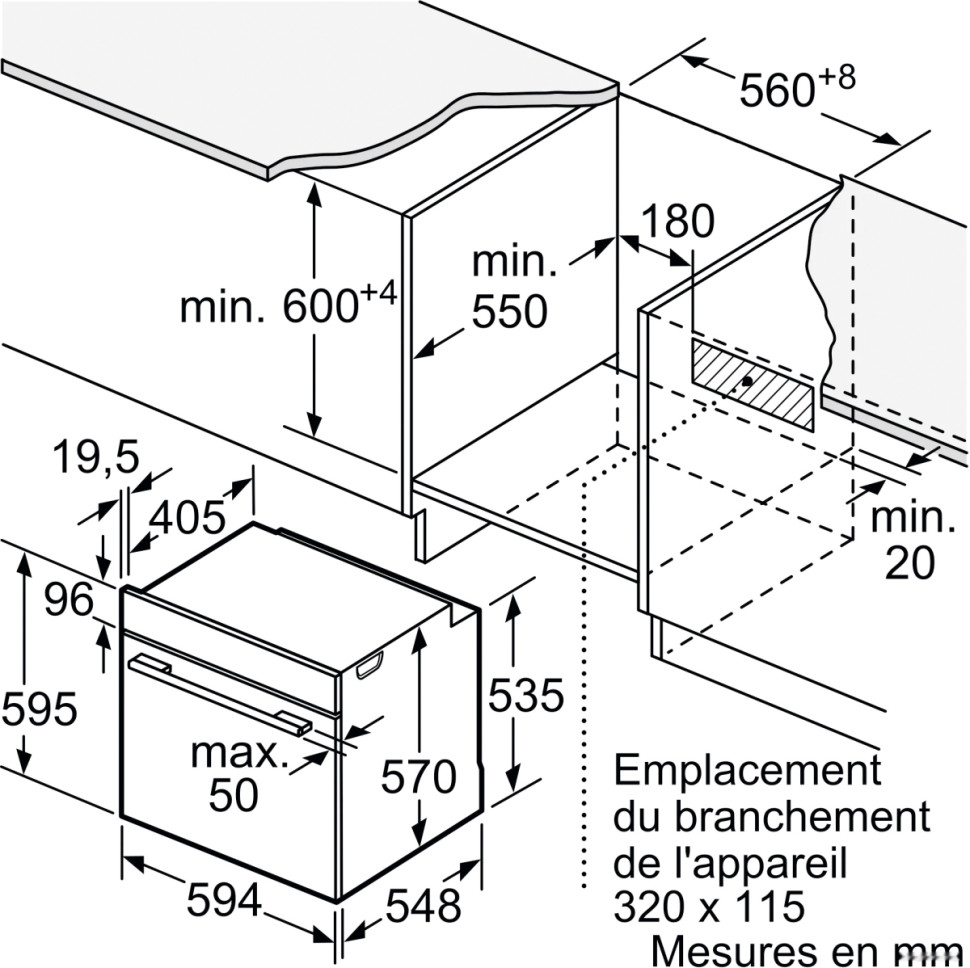 $560^{+8}$

180

min. $600^{+4}$

min. 550

19,5

405

min. 20

96

595

535

max. 50

570

594

548

Emplacement du branchement de l'appareil 320 x 115

Mesures en mm