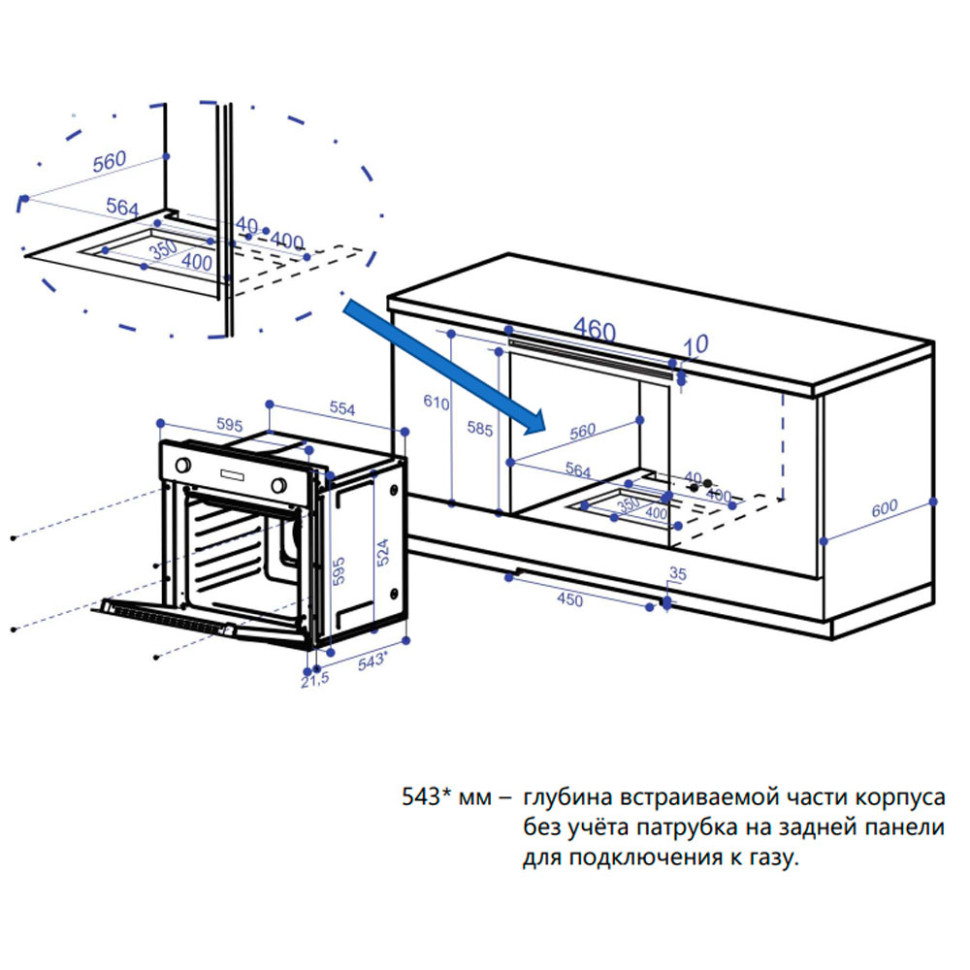 560
564
40
400
350
400

460
10
610
585
560
564
40
400
350
400
600
35
450

595
554
595
524
21,5
543*

543* мм – глубина встраиваемой части корпуса без учёта патрубка на задней панели для подключения к газу.